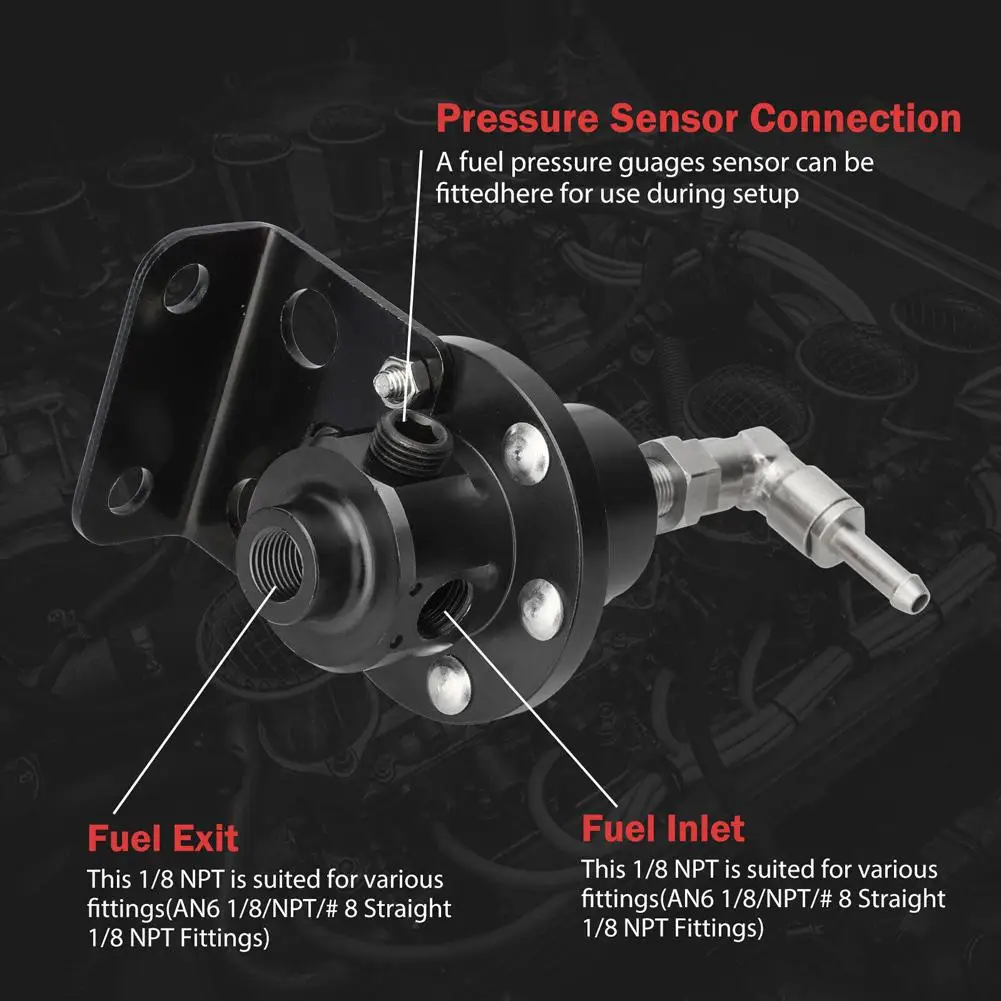 Pressure Sensor Connection
A fuel pressure guages sensor can be fittedhere for use during setup

Fuel Exit
This 1/8 NPT is suited for various fittings(AN6 1/8/NPT/# 8 Straight 1/8 NPT Fittings)

Fuel Inlet
This 1/8 NPT is suited for various fittings(AN6 1/8/NPT/# 8 Straight 1/8 NPT Fittings)