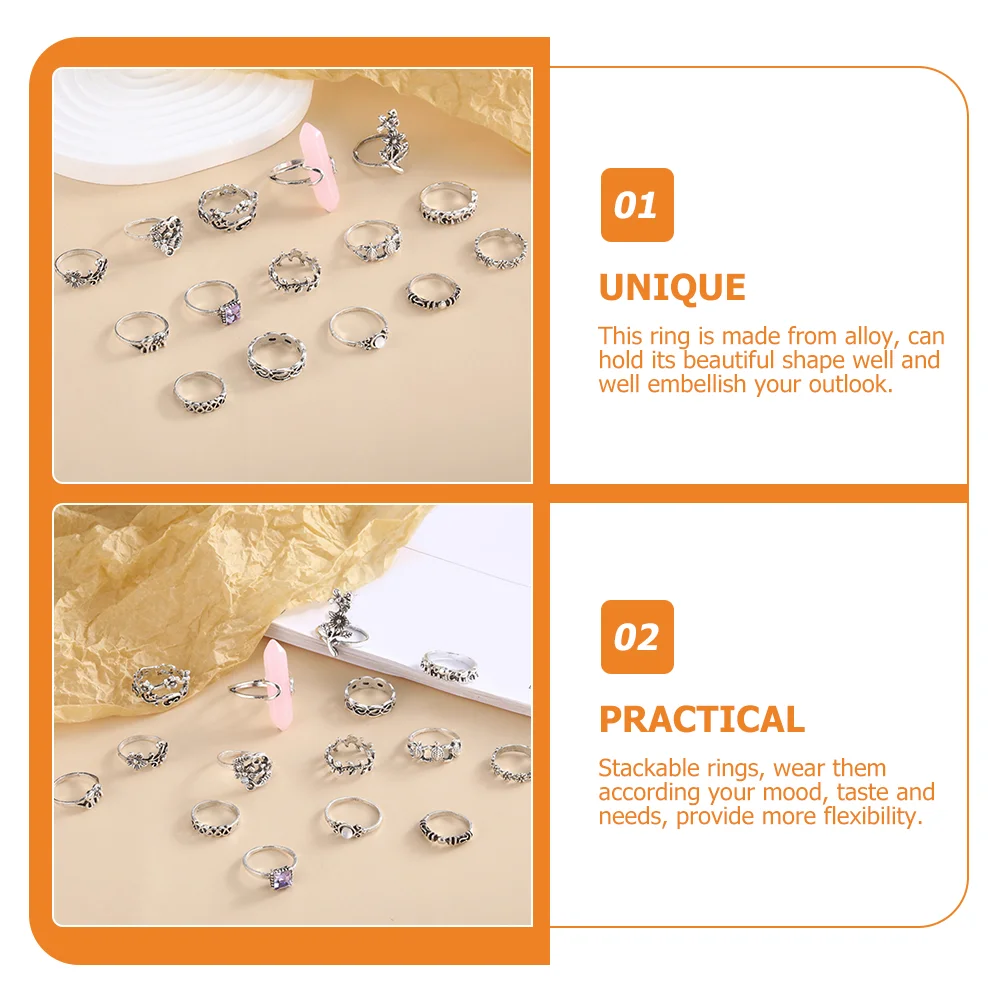 01

UNIQUE

This ring is made from alloy, can hold its beautiful shape well and well embellish your outlook.

02

PRACTICAL

Stackable rings, wear them according your mood, taste and needs, provide more flexibility.