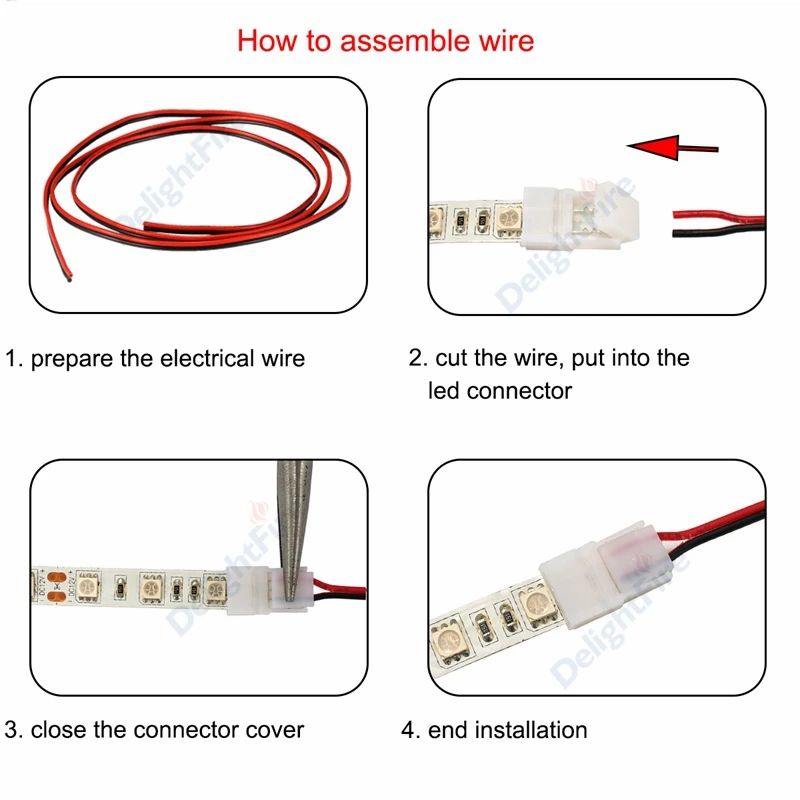 How to assemble wire

DelightFire

DelightFire

1. prepare the electrical wire

2. cut the wire, put into the led connector

DC12V + DC12V +

DelightFire

DelightFire

3. close the connector cover

4. end installation