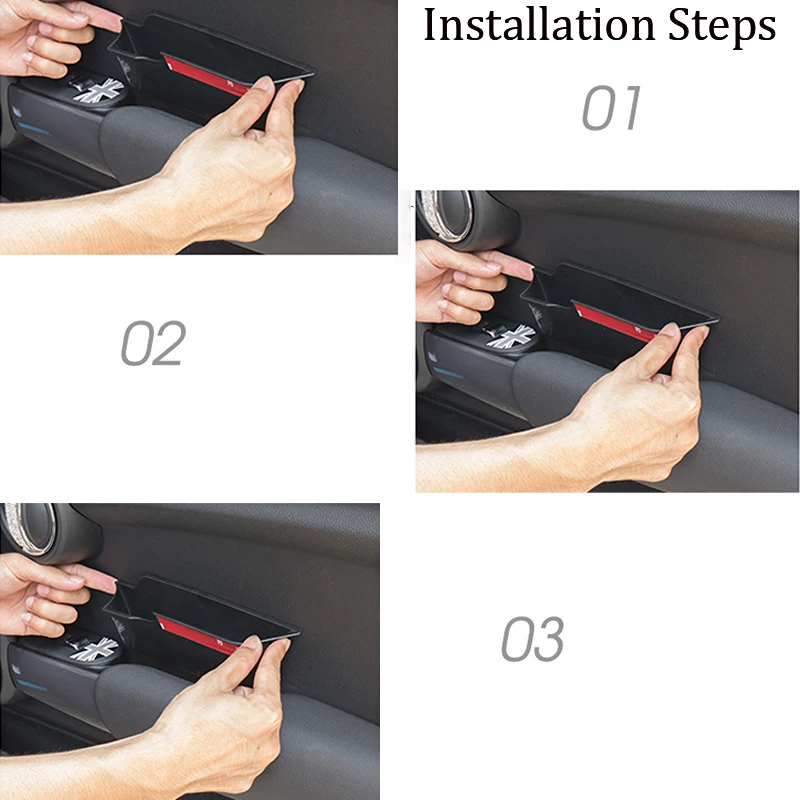 Installation Steps

01

02

03