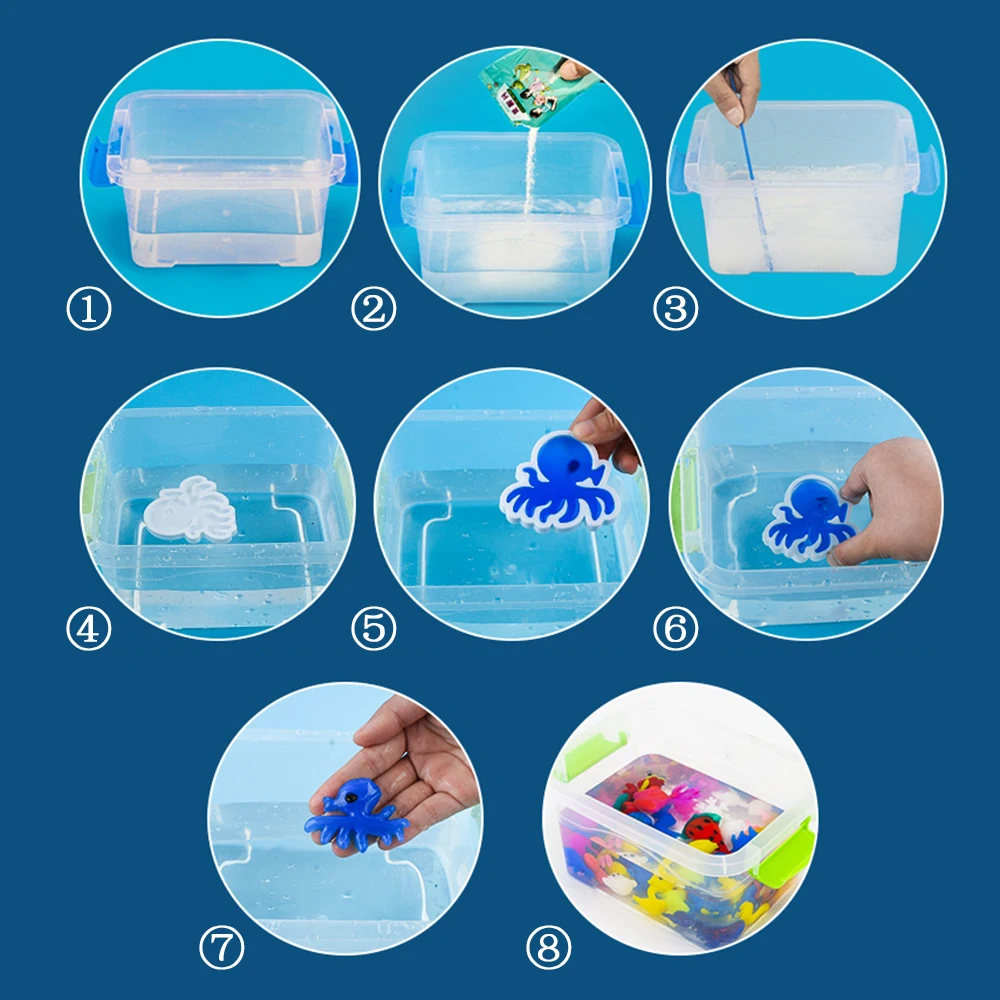 ①
②
③
④
⑤
⑥
⑦
⑧