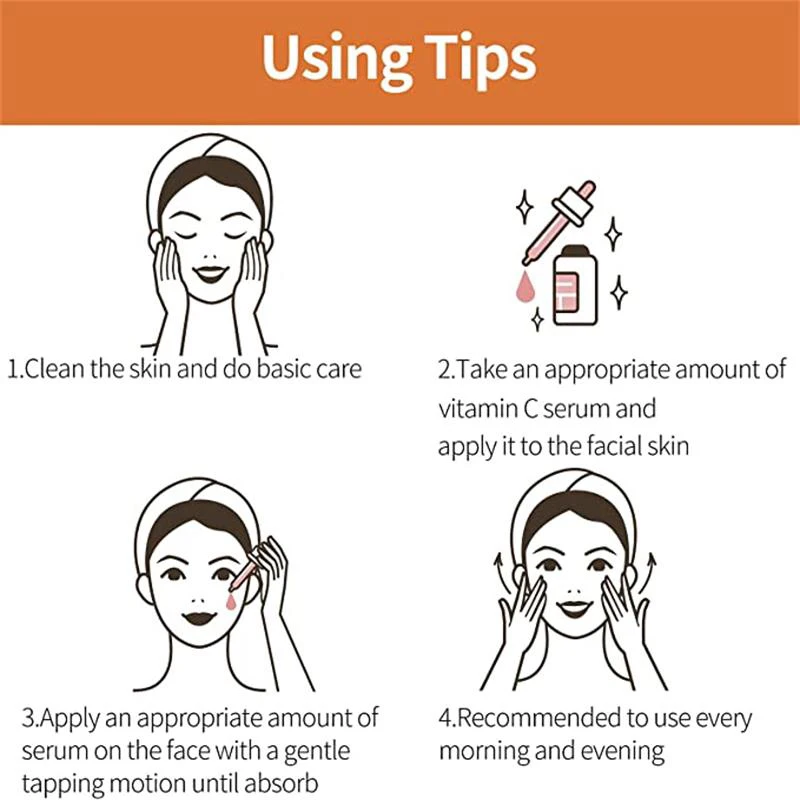 Using Tips

1.Clean the skin and do basic care

2.Take an appropriate amount of vitamin C serum and apply it to the facial skin

3.Apply an appropriate amount of serum on the face with a gentle tapping motion until absorb

4.Recommended to use every morning and evening