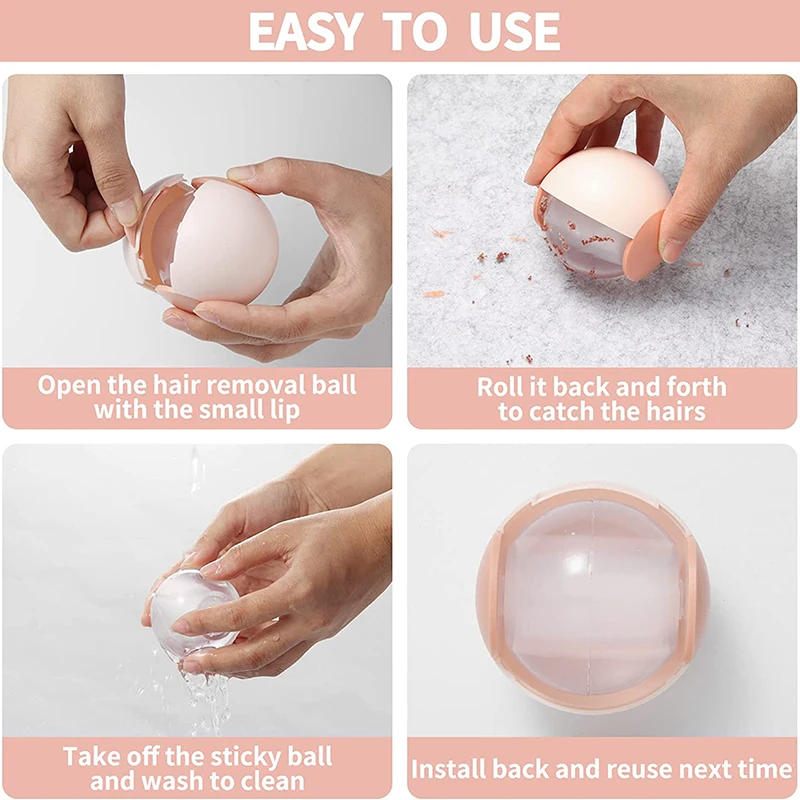 EASY TO USE

Open the hair removal ball with the small lip

Roll it back and forth to catch the hairs

Take off the sticky ball and wash to clean

Install back and reuse next time