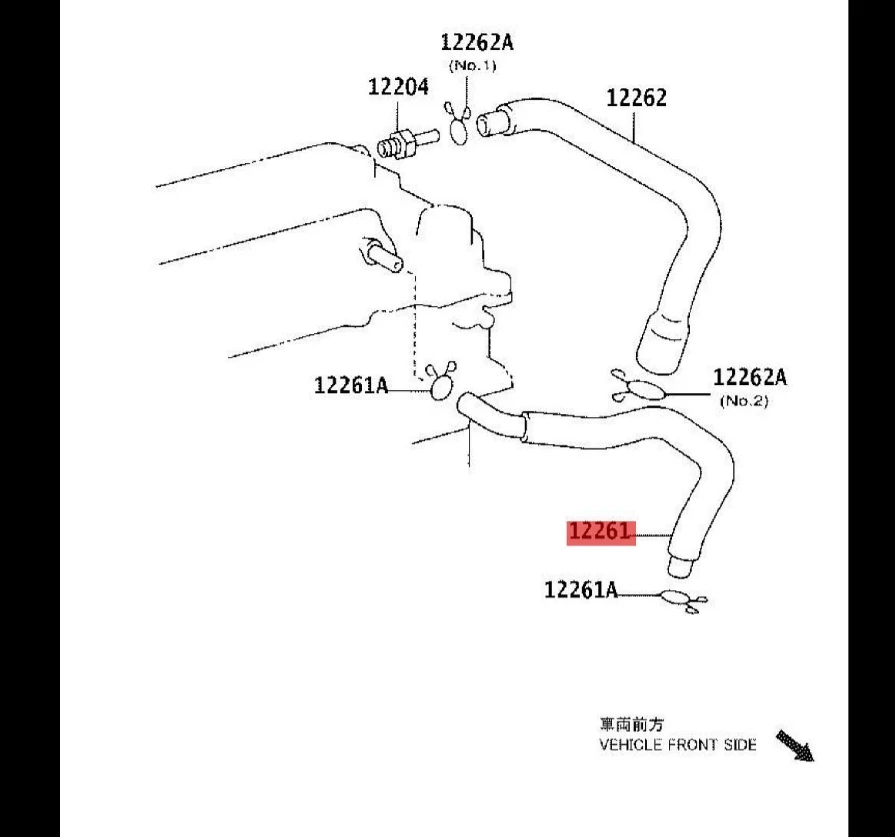 12262A
(No.1)
12204
12262
12261A
12262A
(No.2)
12261
12261A
車両前方
VEHICLE FRONT SIDE