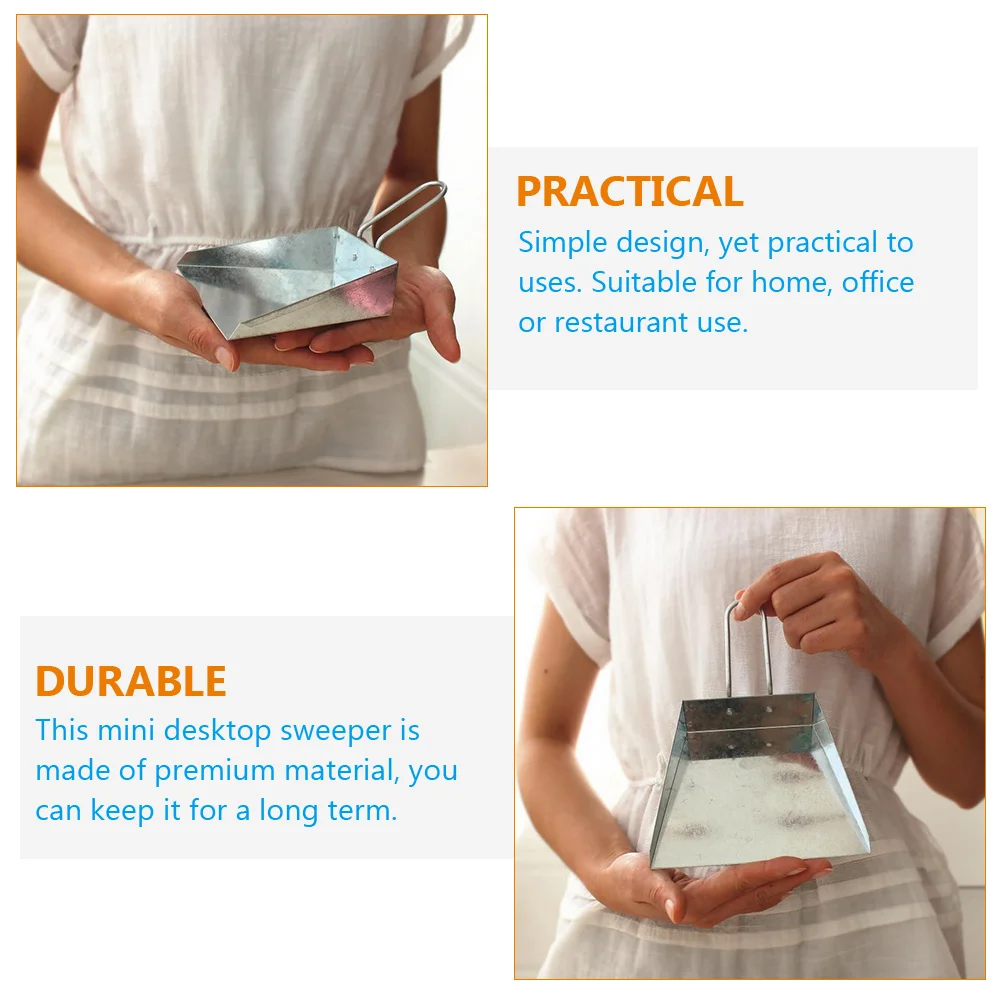 PRACTICAL
Simple design, yet practical to uses. Suitable for home, office or restaurant use.

DURABLE
This mini desktop sweeper is made of premium material, you can keep it for a long term.