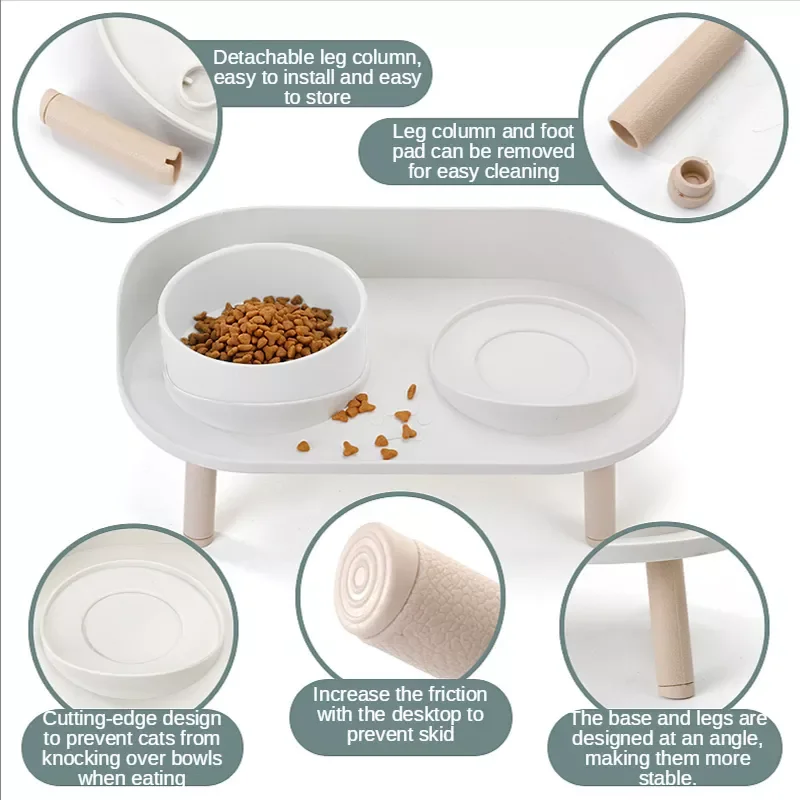 Detachable leg column, easy to install and easy to store

Leg column and foot pad can be removed for easy cleaning

Cutting-edge design to prevent cats from knocking over bowls when eating

Increase the friction with the desktop to prevent skid

The base and legs are designed at an angle, making them more stable.