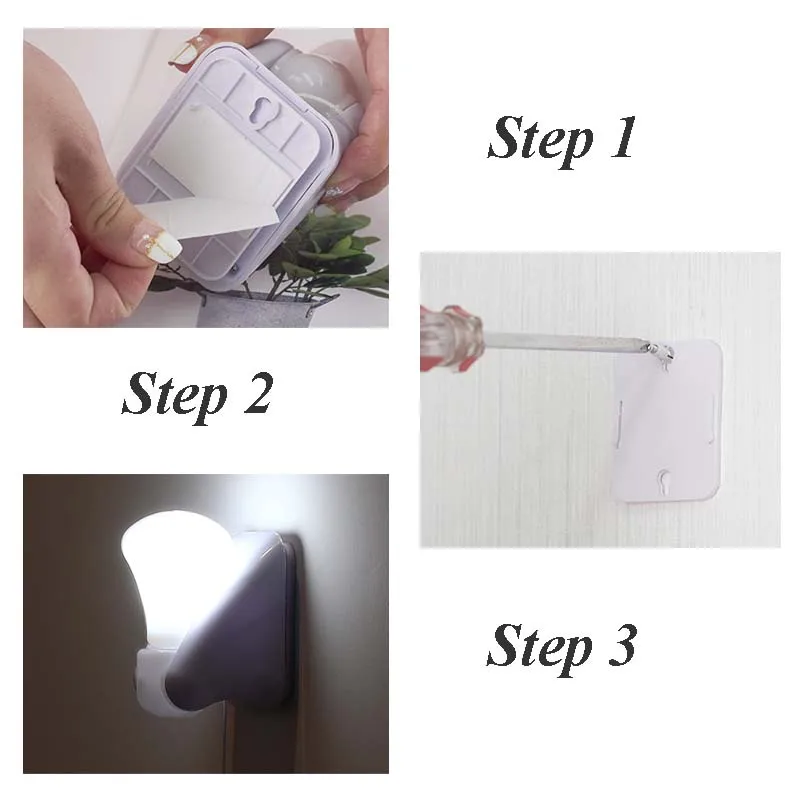 Step 1

Step 2

Step 3