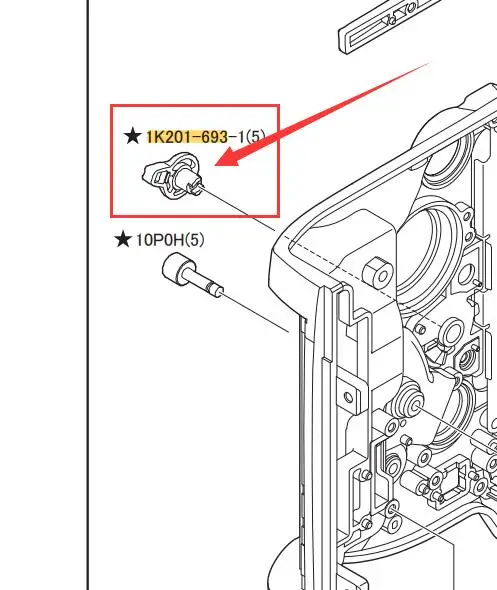 ★ 1K201-693-1(5)

★ 10P0H(5)