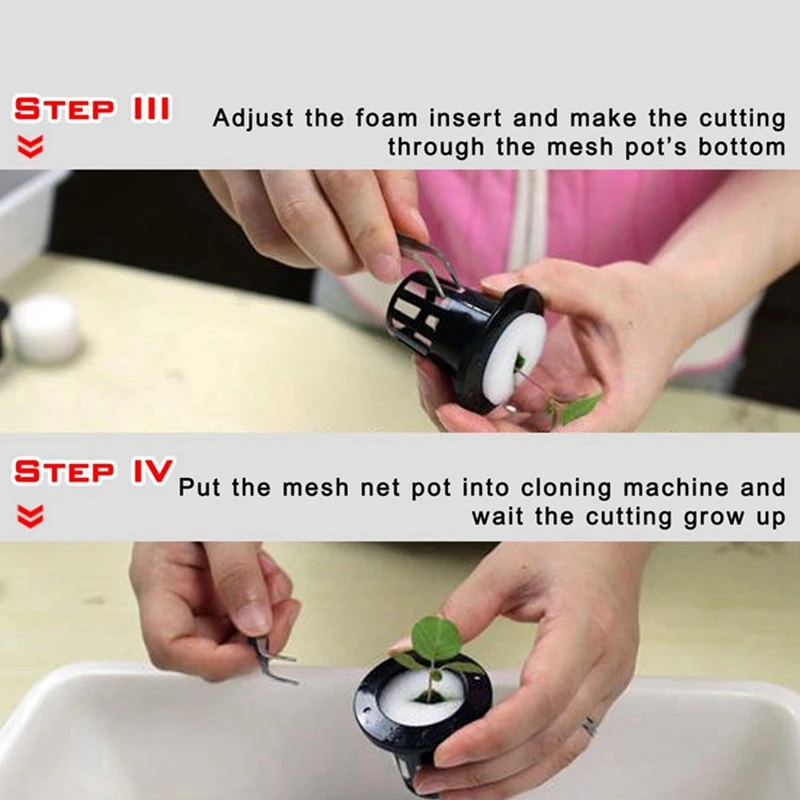 STEP III

Adjust the foam insert and make the cutting through the mesh pot's bottom

STEP IV

Put the mesh net pot into cloning machine and wait the cutting grow up