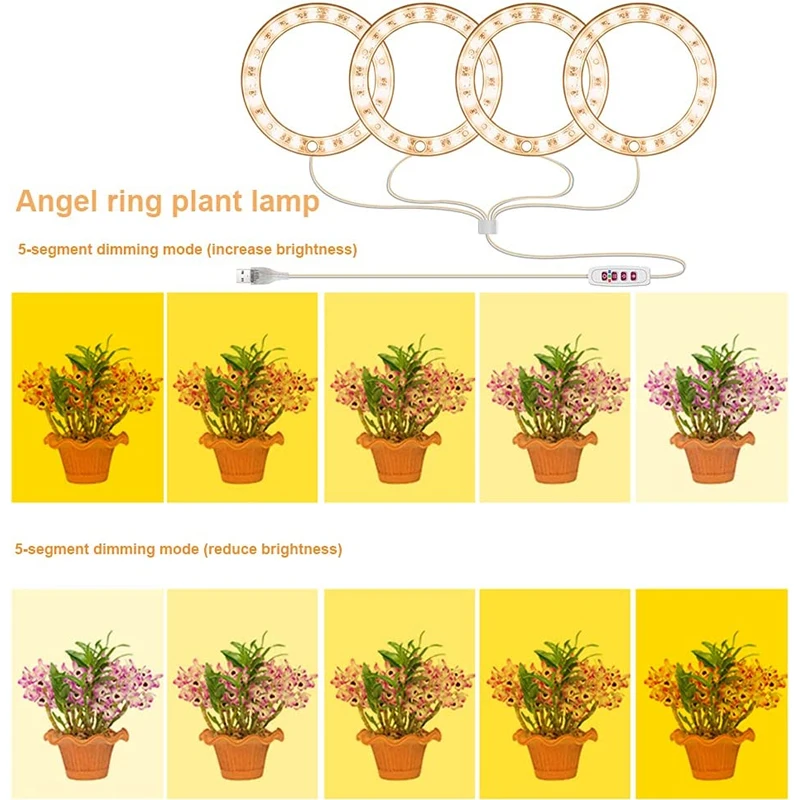 Angel ring plant lamp

5-segment dimming mode (increase brightness)

5-segment dimming mode (reduce brightness)