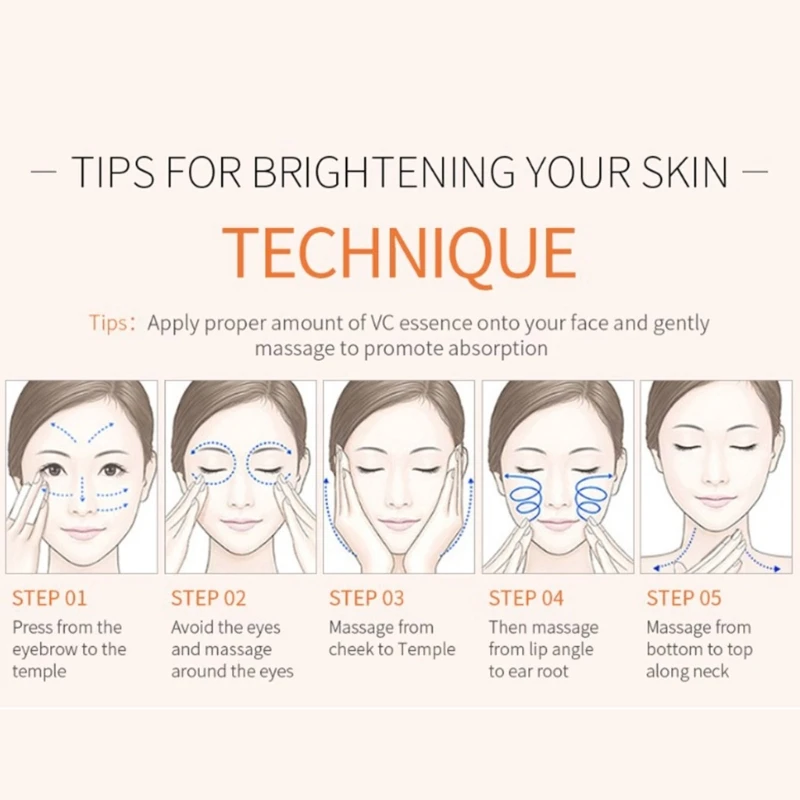 — TIPS FOR BRIGHTENING YOUR SKIN —

TECHNIQUE

Tips: Apply proper amount of VC essence onto your face and gently massage to promote absorption

STEP 01
Press from the eyebrow to the temple

STEP 02
Avoid the eyes and massage around the eyes

STEP 03
Massage from cheek to Temple

STEP 04
Then massage from lip angle to ear root

STEP 05
Massage from bottom to top along neck