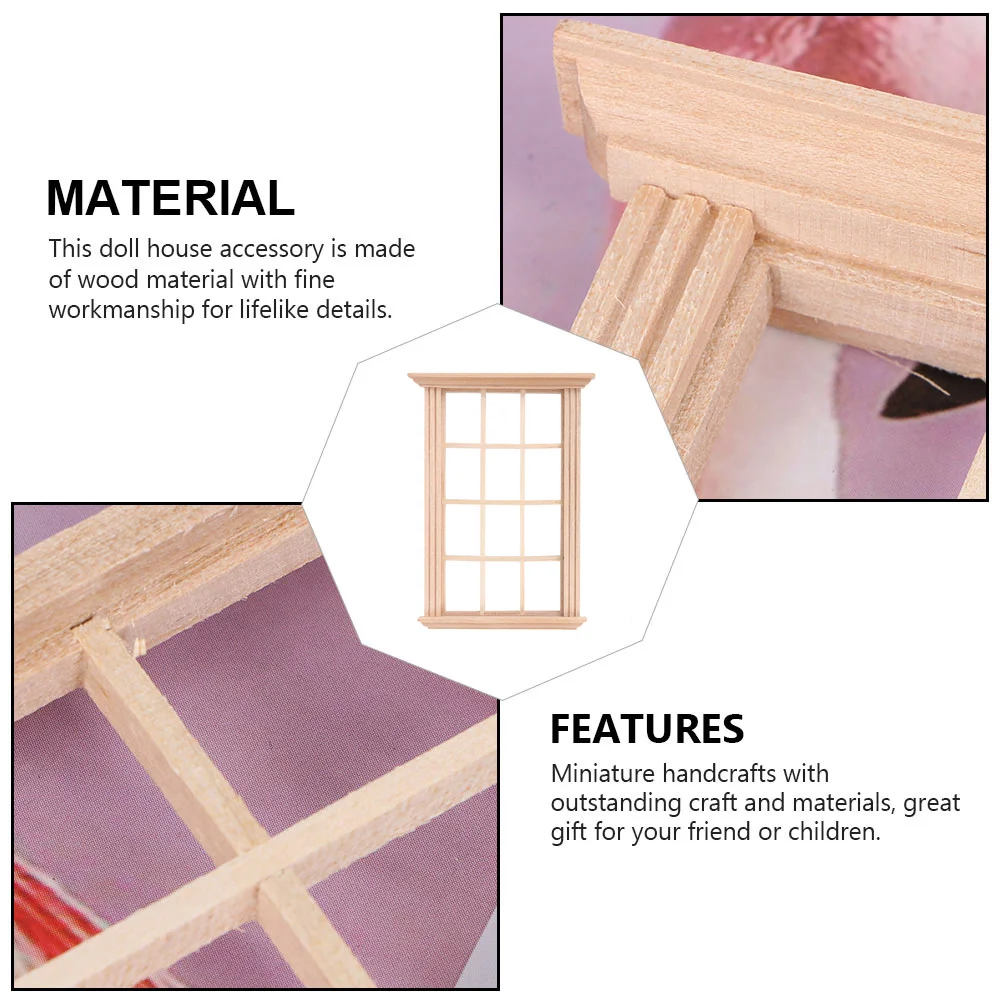 MATERIAL

This doll house accessory is made of wood material with fine workmanship for lifelike details.

FEATURES

Miniature handcrafts with outstanding craft and materials, great gift for your friend or children.