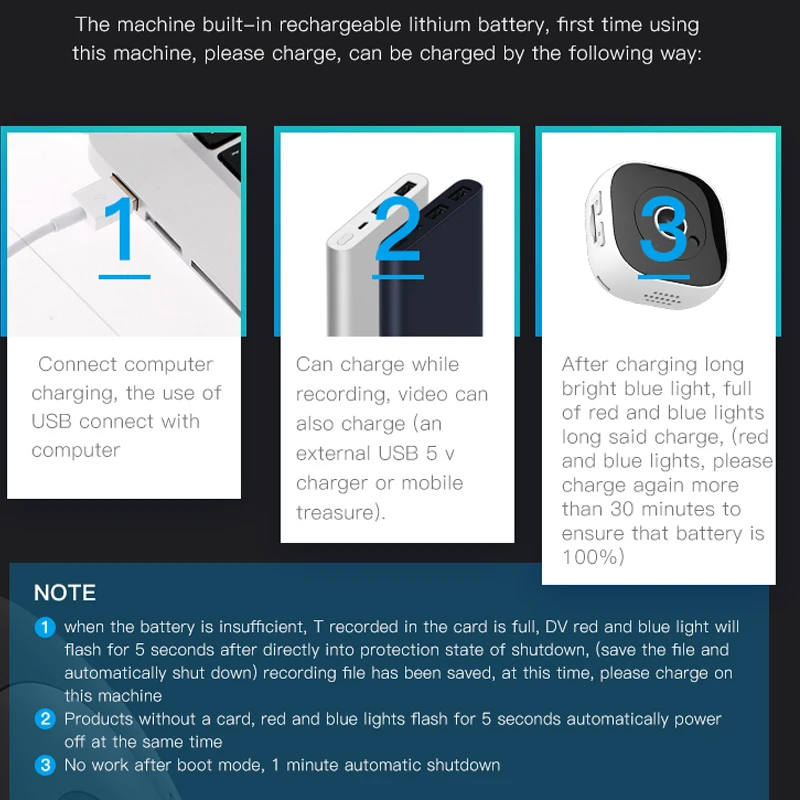 The machine built-in rechargeable lithium battery, first time using this machine, please charge, can be charged by the following way:

1

Connect computer charging, the use of USB connect with computer

2

Can charge while recording, video can also charge (an external USB 5 v charger or mobile treasure).

3

After charging long bright blue light, full of red and blue lights long said charge, (red and blue lights, please charge again more than 30 minutes to ensure that battery is 100%)

NOTE

1 when the battery is insufficient, T recorded in the card is full, DV red and blue light will flash for 5 seconds after directly into protection state of shutdown, (save the file and automatically shut down) recording file has been saved, at this time, please charge on this machine

2 Products without a card, red and blue lights flash for 5 seconds automatically power off at the same time

3 No work after boot mode, 1 minute automatic shutdown