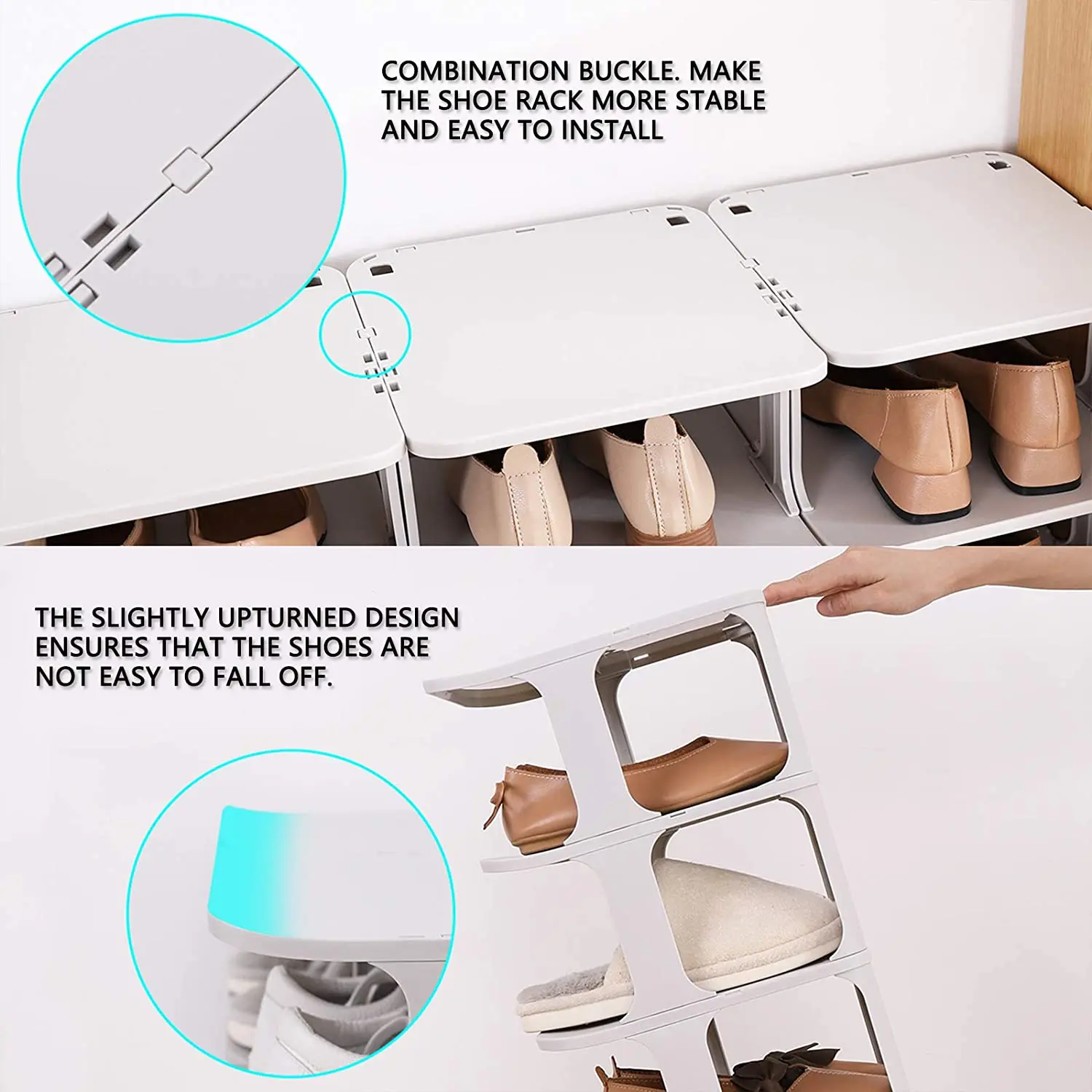 COMBINATION BUCKLE. MAKE THE SHOE RACK MORE STABLE AND EASY TO INSTALL

THE SLIGHTLY UPTURNED DESIGN ENSURES THAT THE SHOES ARE NOT EASY TO FALL OFF.