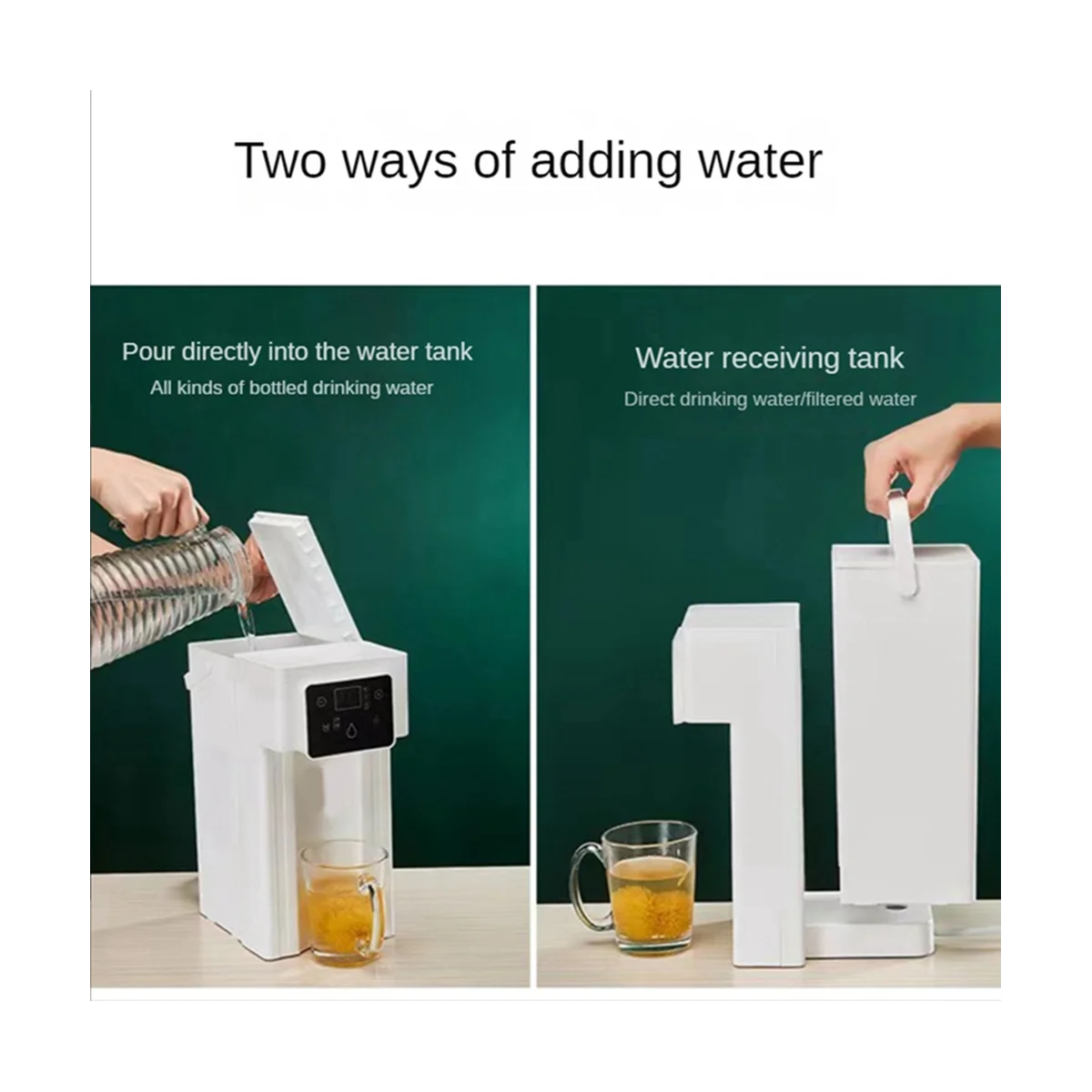 Two ways of adding water

Pour directly into the water tank
All kinds of bottled drinking water

Water receiving tank
Direct drinking water/filtered water