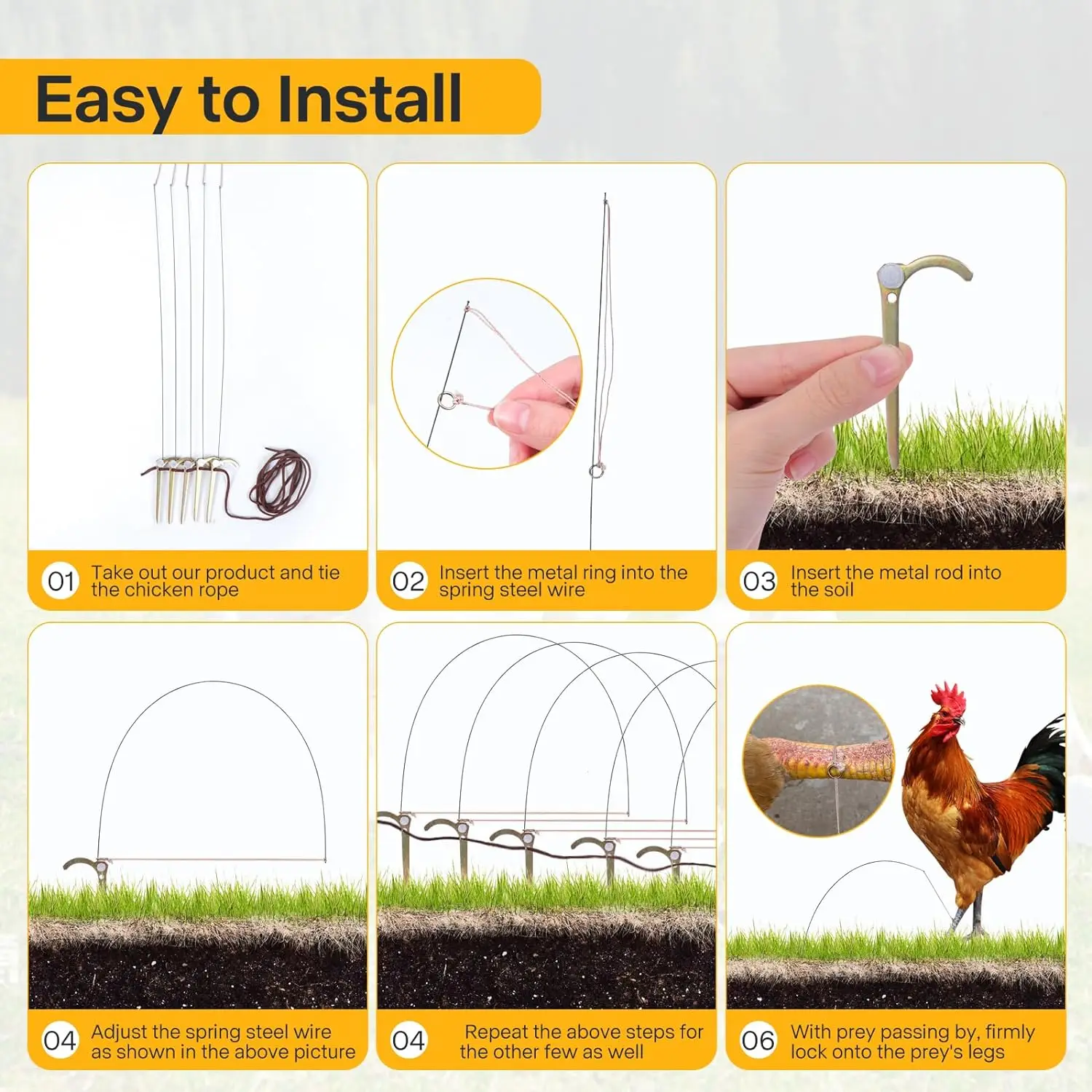 Easy to Install

01 Take out our product and tie the chicken rope

02 Insert the metal ring into the spring steel wire

03 Insert the metal rod into the soil

04 Adjust the spring steel wire as shown in the above picture

04 Repeat the above steps for the other few as well

06 With prey passing by, firmly lock onto the prey's legs