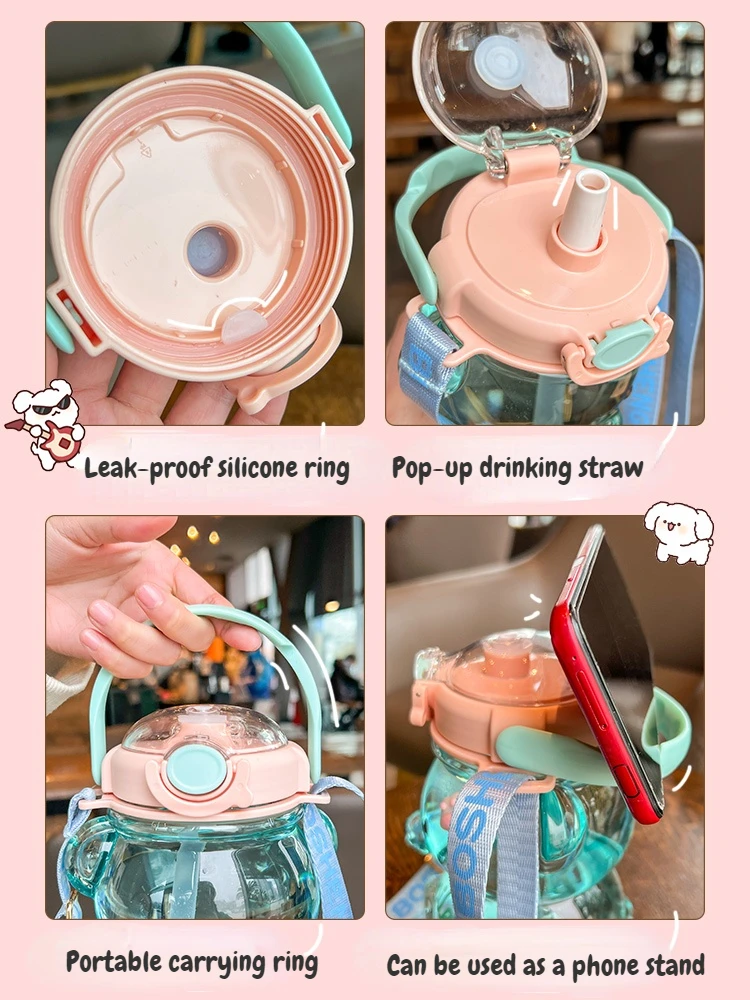 Leak-proof silicone ring

Pop-up drinking straw

Portable carrying ring

Can be used as a phone stand