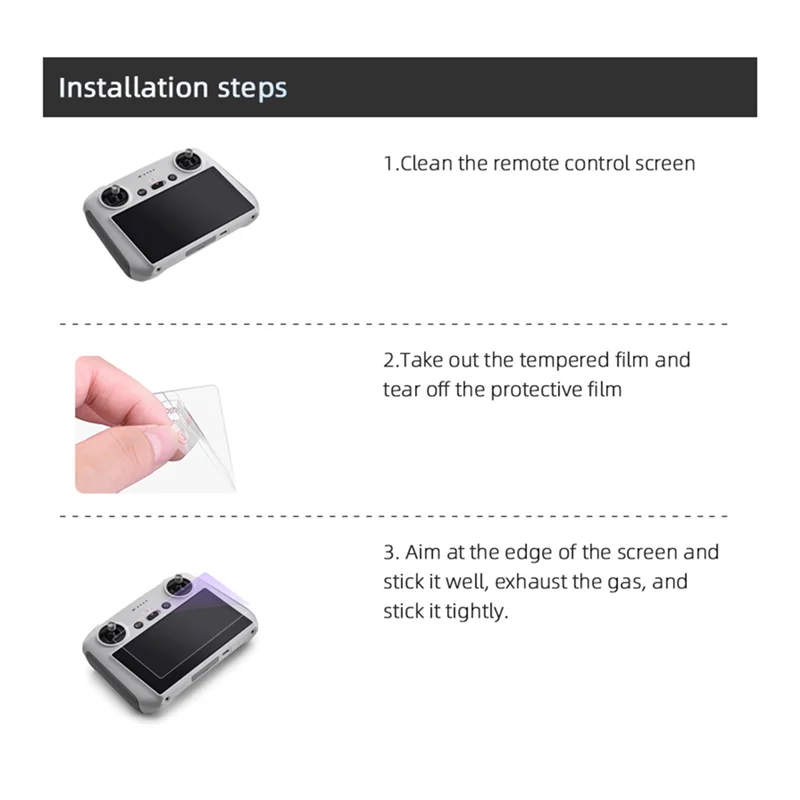 Installation steps

1.Clean the remote control screen

2.Take out the tempered film and tear off the protective film

3. Aim at the edge of the screen and stick it well, exhaust the gas, and stick it tightly.