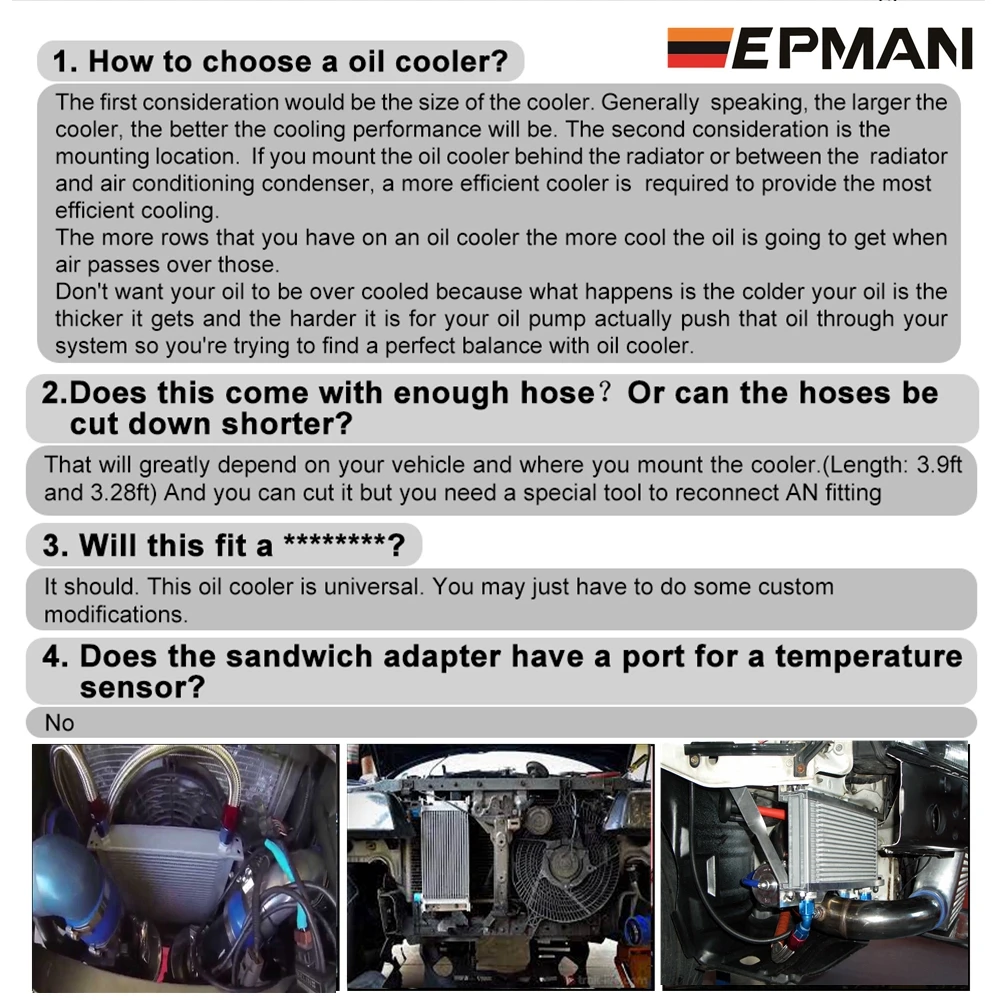 EPMAN

1. How to choose a oil cooler?

The first consideration would be the size of the cooler. Generally speaking, the larger the cooler, the better the cooling performance will be. The second consideration is the mounting location. If you mount the oil cooler behind the radiator or between the radiator and air conditioning condenser, a more efficient cooler is required to provide the most efficient cooling.
The more rows that you have on an oil cooler the more cool the oil is going to get when air passes over those.
Don't want your oil to be over cooled because what happens is the colder your oil is the thicker it gets and the harder it is for your oil pump actually push that oil through your system so you're trying to find a perfect balance with oil cooler.

2.Does this come with enough hose? Or can the hoses be cut down shorter?

That will greatly depend on your vehicle and where you mount the cooler.(Length: 3.9ft and 3.28ft) And you can cut it but you need a special tool to reconnect AN fitting

3. Will this fit a ********?

It should. This oil cooler is universal. You may just have to do some custom modifications.

4. Does the sandwich adapter have a port for a temperature sensor?

No