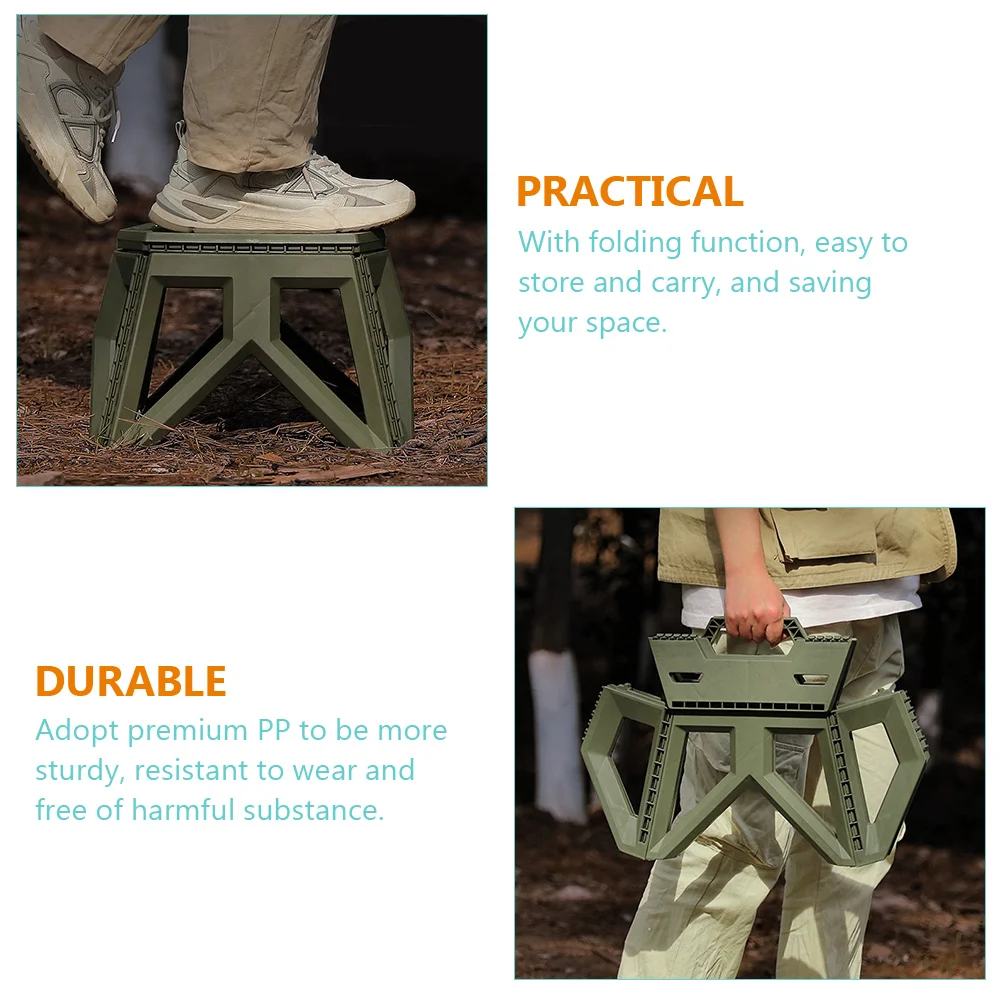 PRACTICAL
With folding function, easy to store and carry, and saving your space.

DURABLE
Adopt premium PP to be more sturdy, resistant to wear and free of harmful substance.