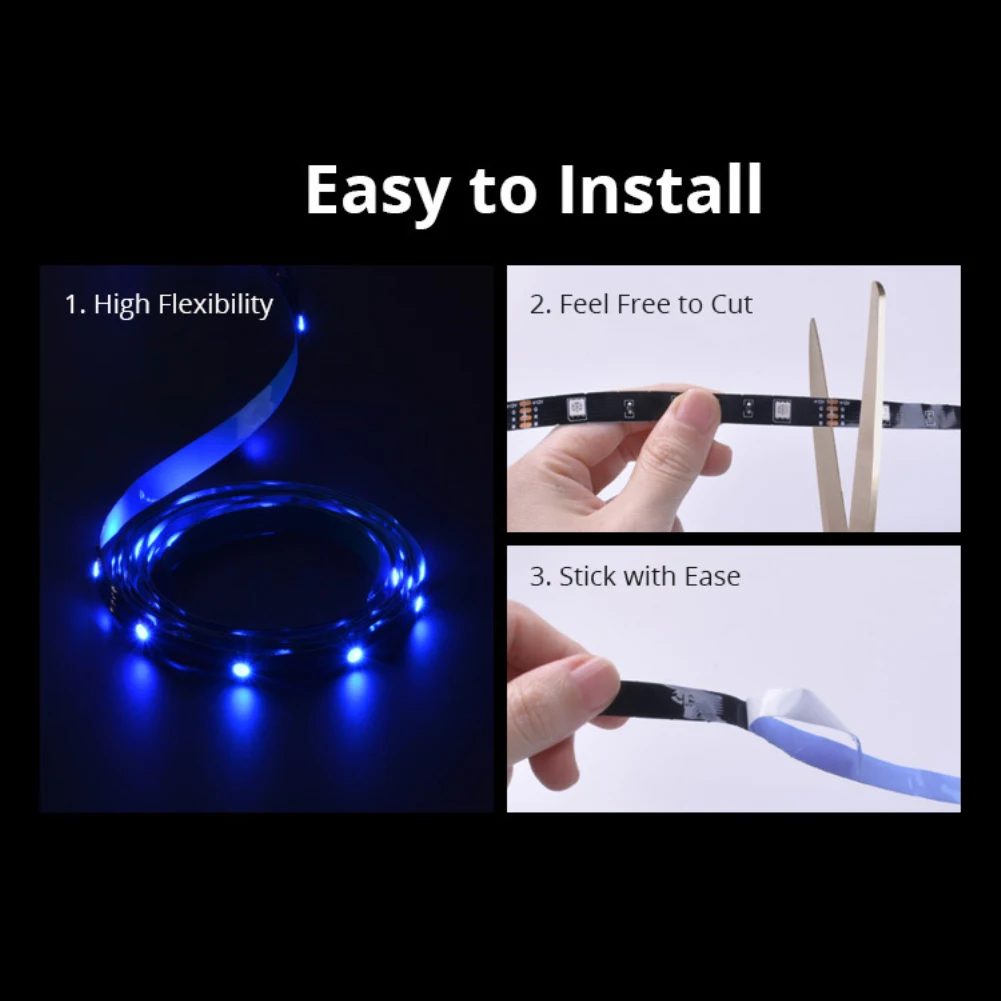 Easy to Install

1. High Flexibility

2. Feel Free to Cut

3. Stick with Ease