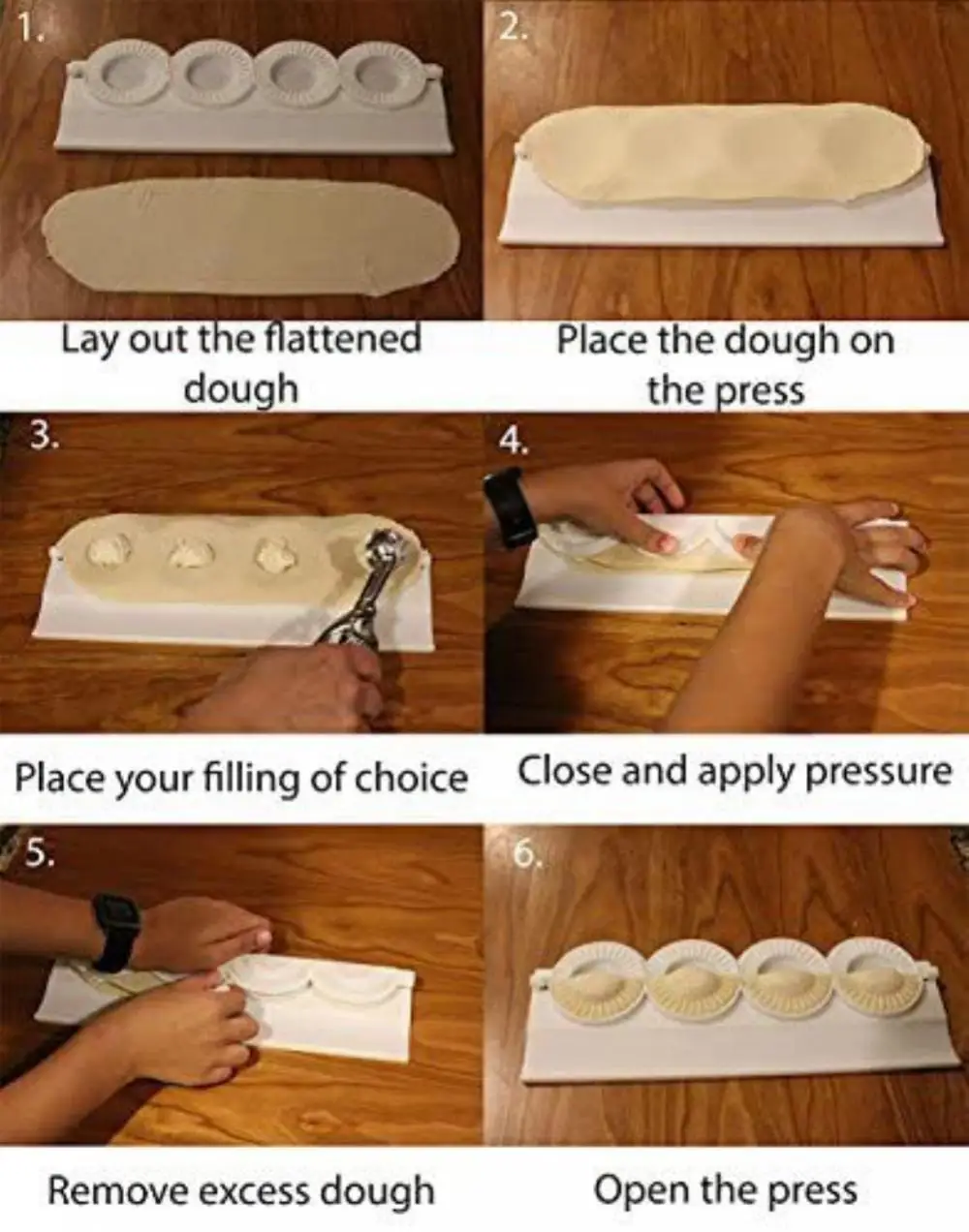 1.

Lay out the flattened dough

2.

Place the dough on the press

3.

Place your filling of choice

4.

Close and apply pressure

5.

Remove excess dough

6.

Open the press