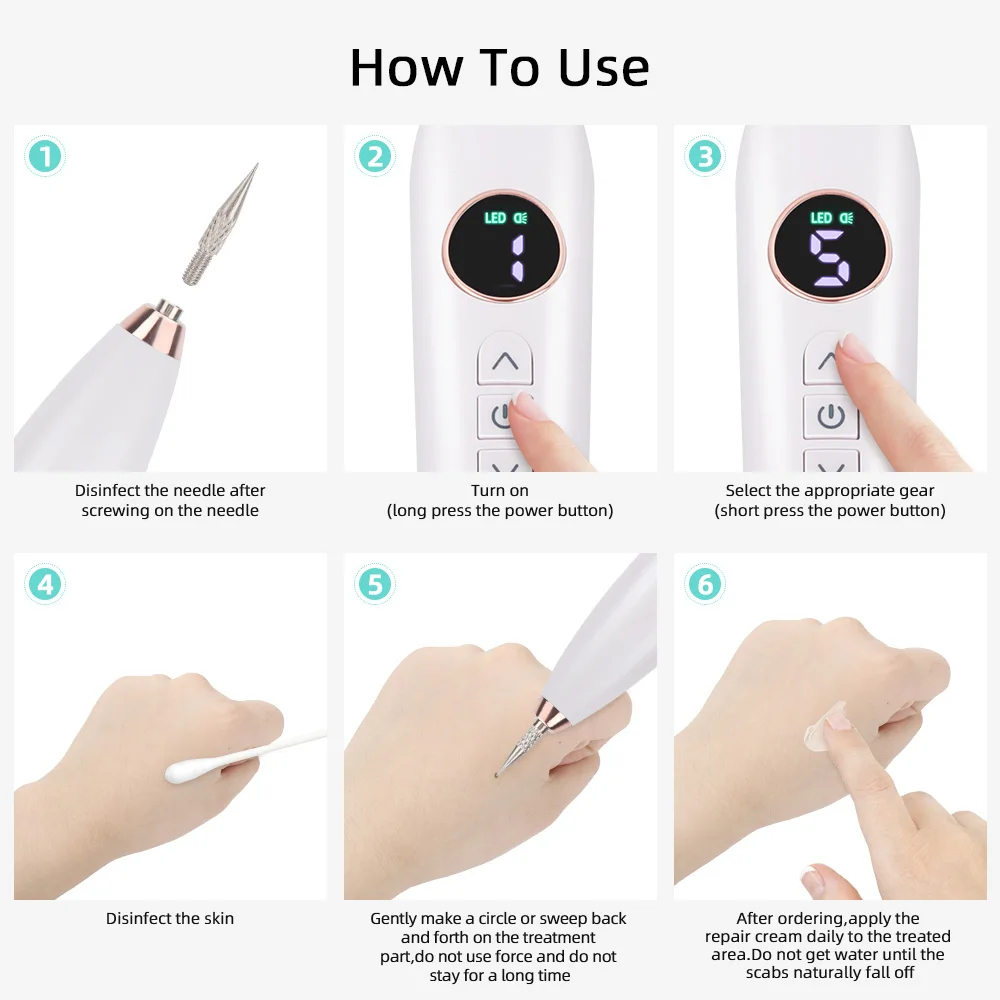 How To Use

1

Disinfect the needle after screwing on the needle

2

LED

1

Turn on
(long press the power button)

3

LED

5

Select the appropriate gear
(short press the power button)

4

Disinfect the skin

5

Gently make a circle or sweep back and forth on the treatment part,do not use force and do not stay for a long time

6

After ordering,apply the repair cream daily to the treated area.Do not get water until the scabs naturally fall off