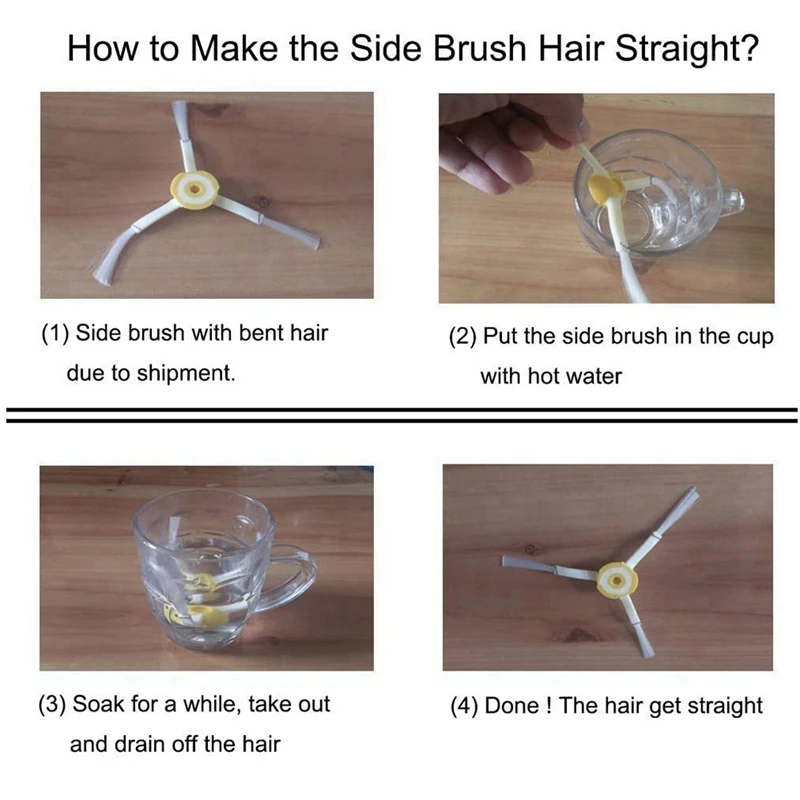 How to Make the Side Brush Hair Straight?

(1) Side brush with bent hair due to shipment.

(2) Put the side brush in the cup with hot water

(3) Soak for a while, take out and drain off the hair

(4) Done ! The hair get straight