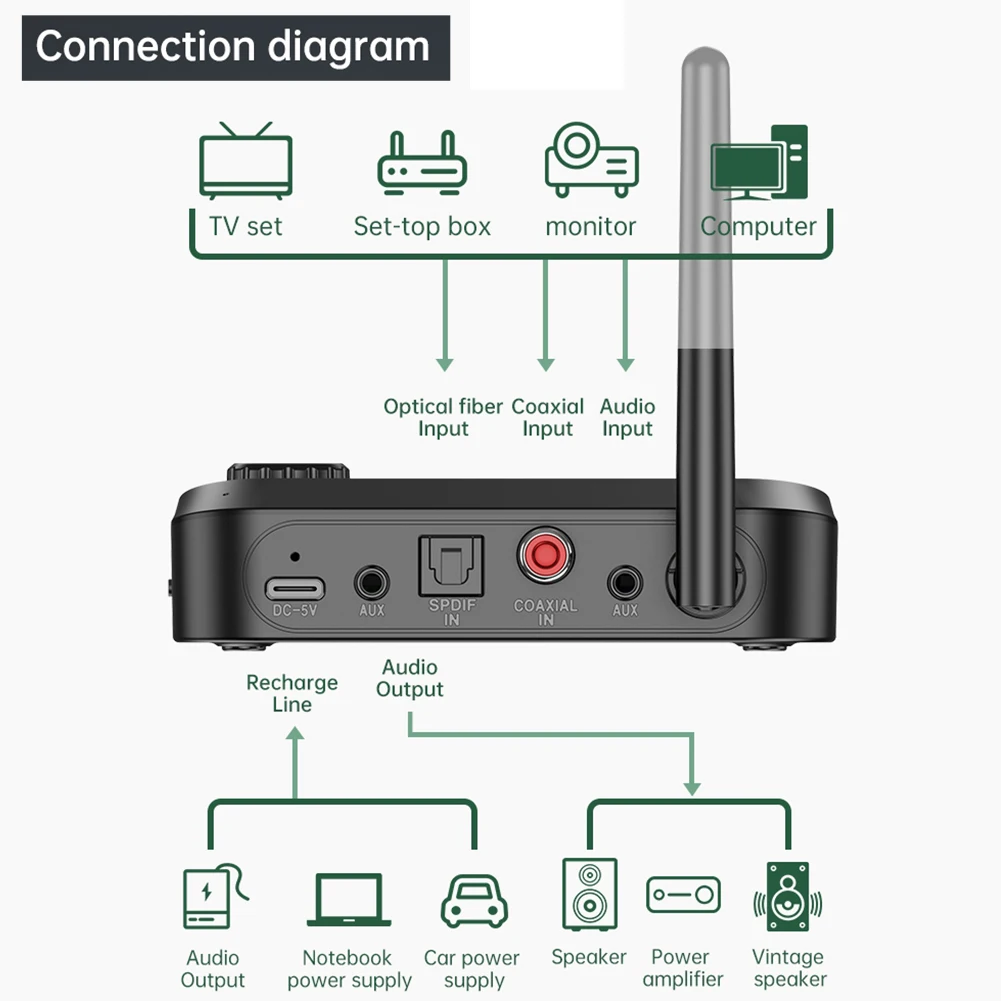 Connection diagram

TV set
Set-top box
monitor
Computer

Optical fiber Input
Coaxial Input
Audio Input

DC-5V
AUX
SPDIF IN
COAXIAL IN
AUX

Recharge Line
Audio Output

Audio Output
Notebook power supply
Car power supply
Speaker
Power amplifier
Vintage speaker