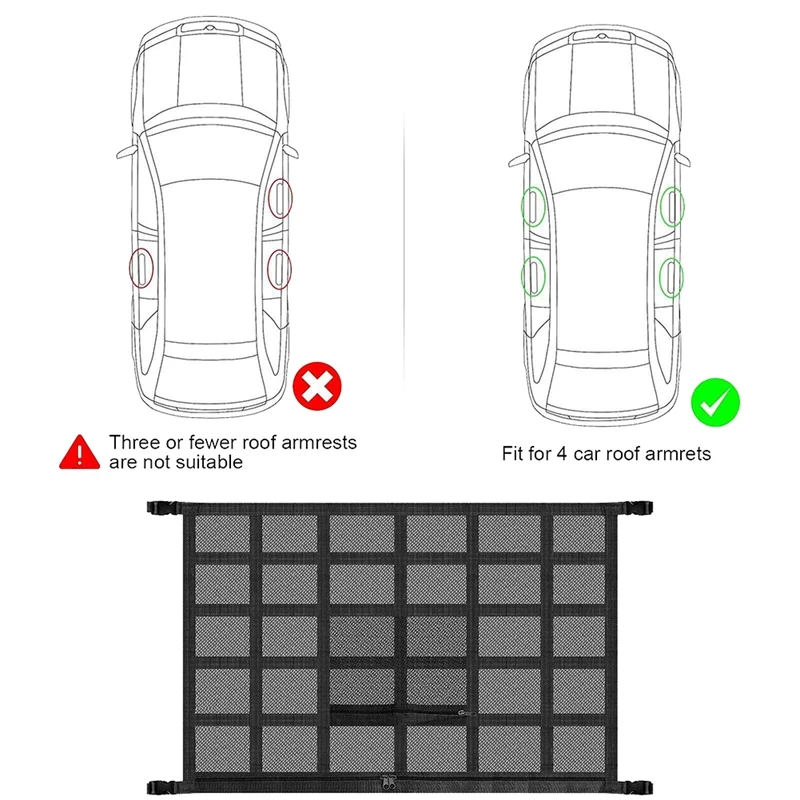 Three or fewer roof armrests are not suitable

Fit for 4 car roof armrets