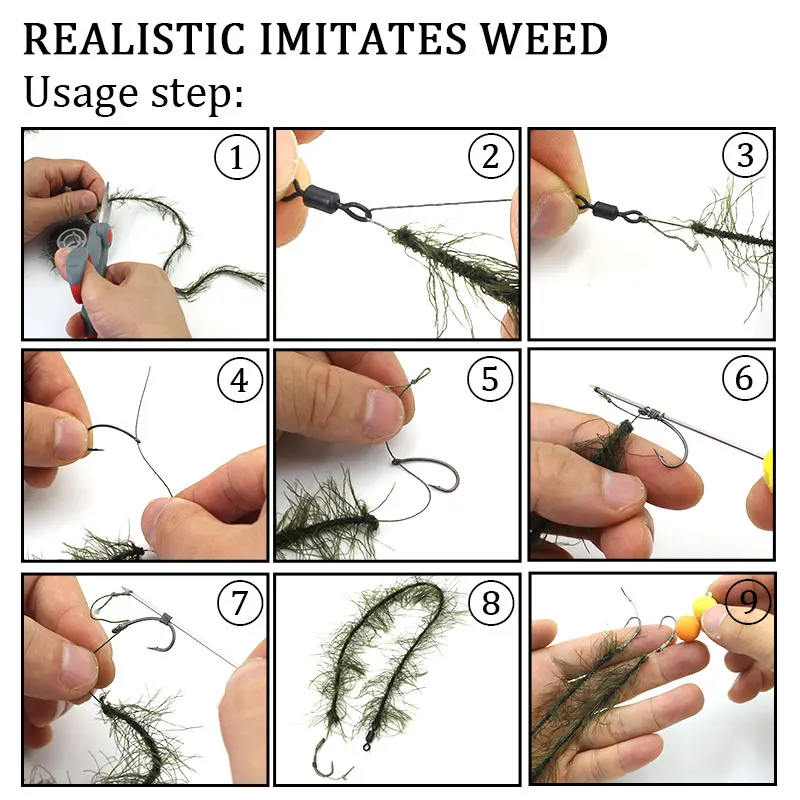 REALISTIC IMITATES WEED
Usage step:

1
2
3
4
5
6
7
8
9