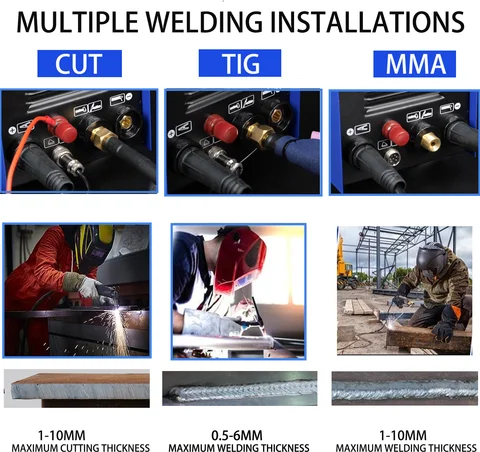 MULTIPLE WELDING INSTALLATIONS

CUT

TIG

MMA

1-10MM
MAXIMUM CUTTING THICKNESS

0.5-6MM
MAXIMUM WELDING THICKNESS

1-10MM
MAXIMUM WELDING THICKNESS