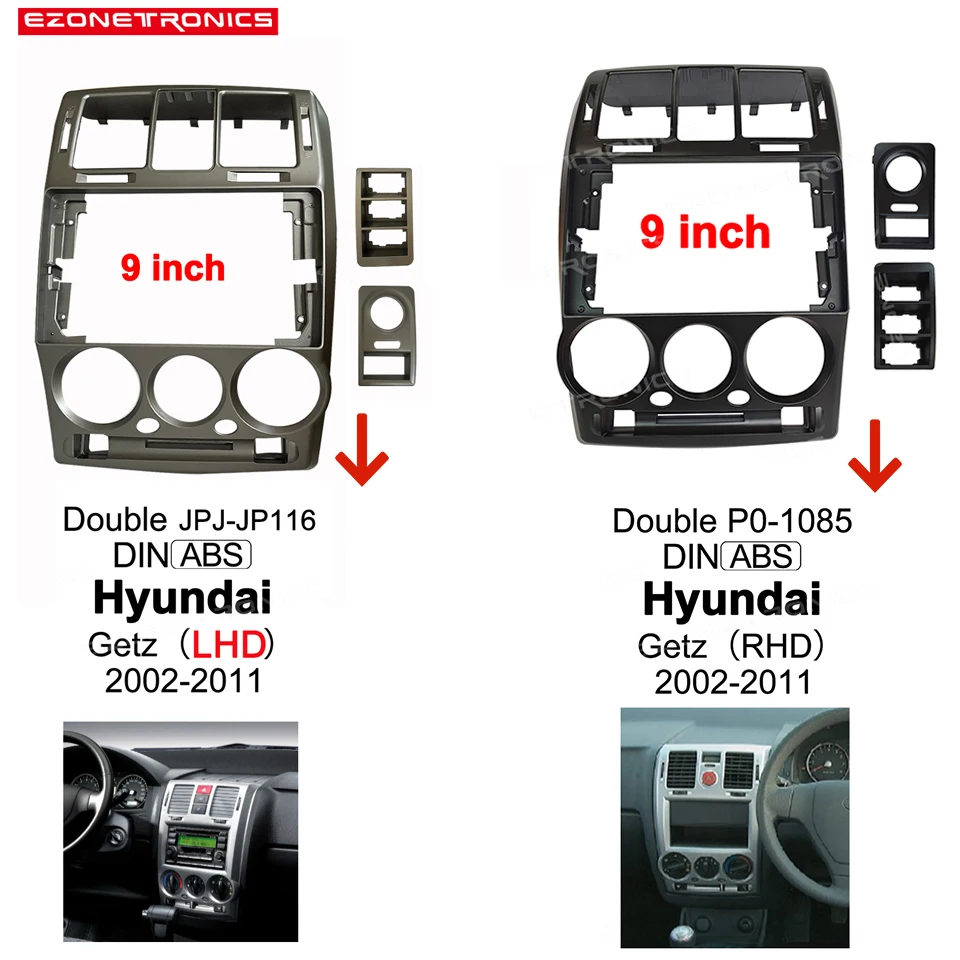 EZONETRONICS

9 inch

Double JPJ-JP116
DIN ABS
Hyundai
Getz（LHD）
2002-2011

9 inch

Double P0-1085
DIN ABS
Hyundai
Getz（RHD）
2002-2011