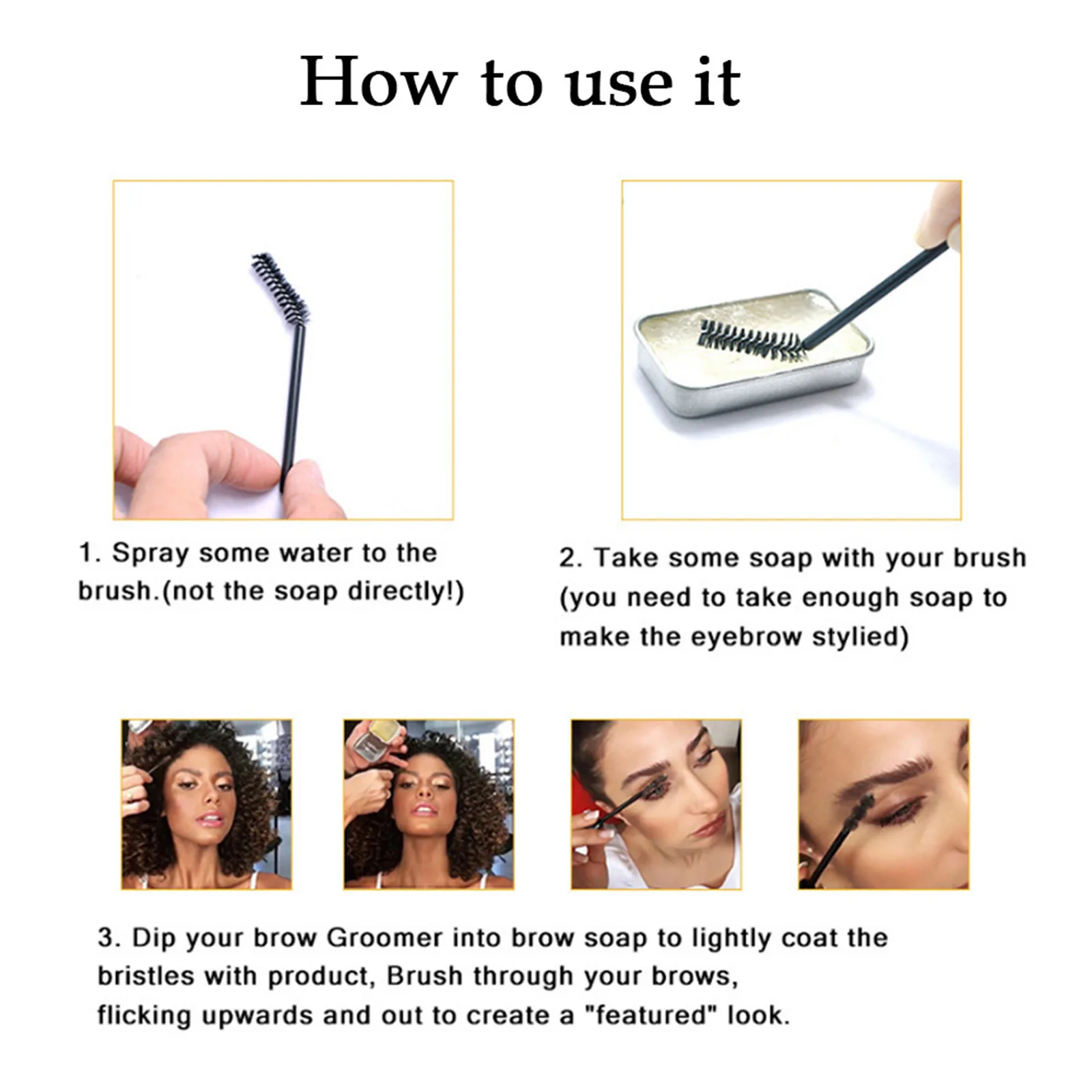 How to use it

1. Spray some water to the brush.(not the soap directly!)

2. Take some soap with your brush (you need to take enough soap to make the eyebrow stylied)

3. Dip your brow Groomer into brow soap to lightly coat the bristles with product, Brush through your brows, flicking upwards and out to create a "featured" look.