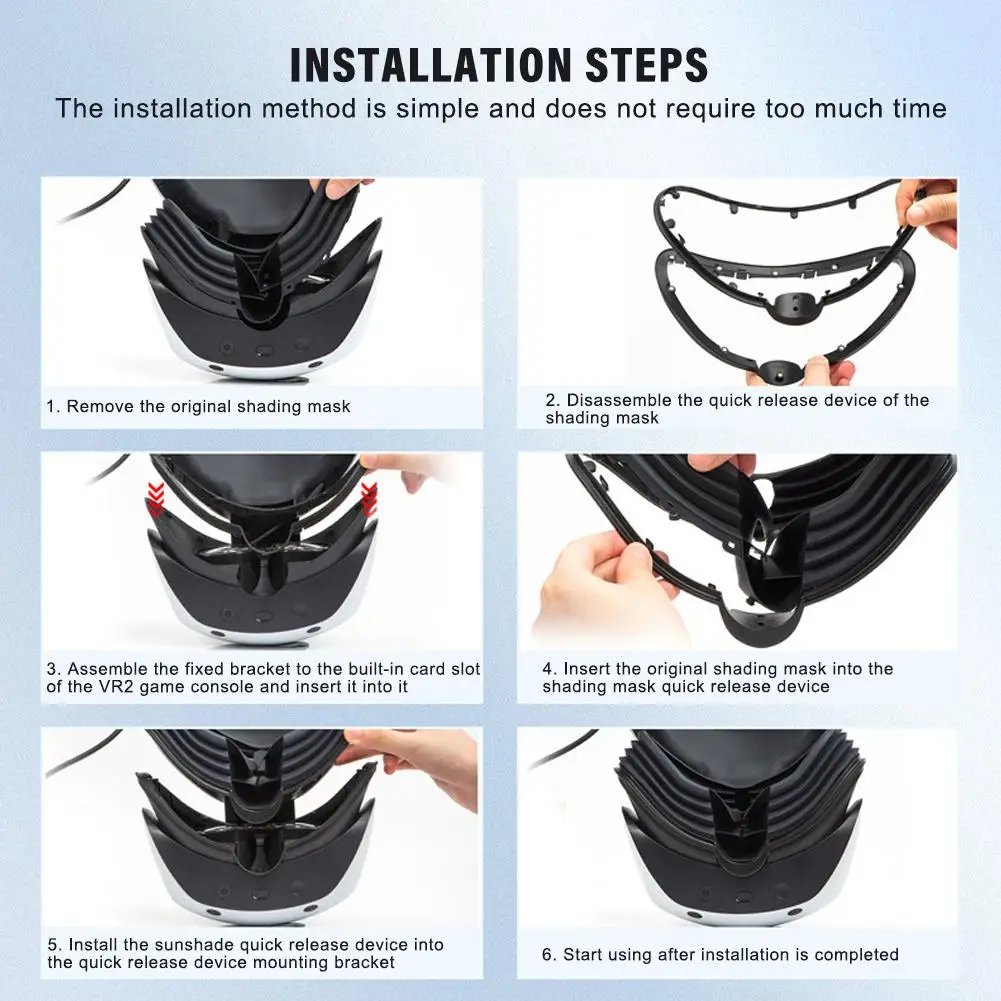 INSTALLATION STEPS
The installation method is simple and does not require too much time

1. Remove the original shading mask

2. Disassemble the quick release device of the shading mask

3. Assemble the fixed bracket to the built-in card slot of the VR2 game console and insert it into it

4. Insert the original shading mask into the shading mask quick release device

5. Install the sunshade quick release device into the quick release device mounting bracket

6. Start using after installation is completed