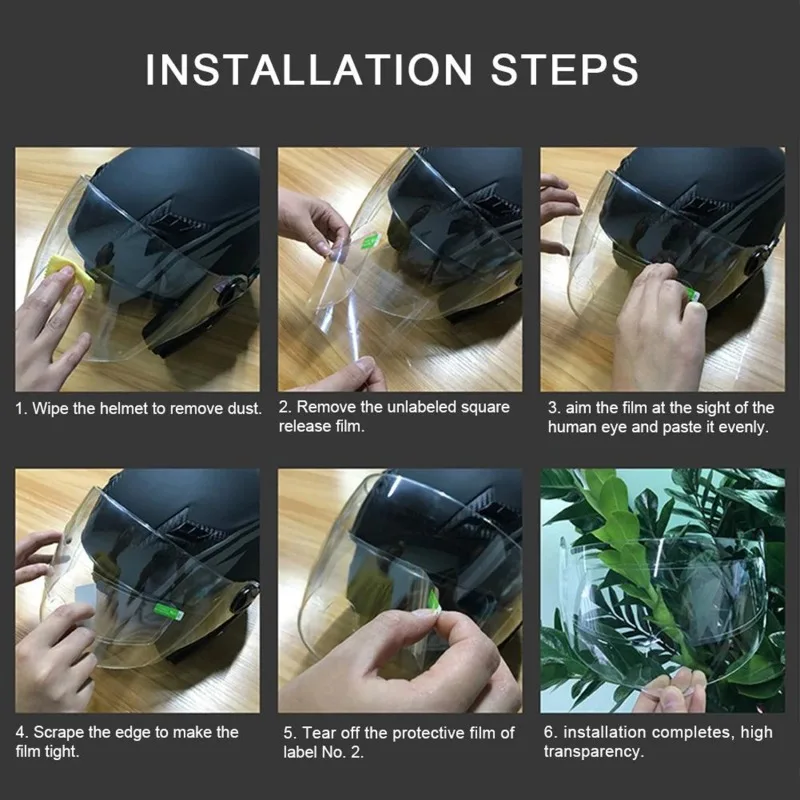 INSTALLATION STEPS

1. Wipe the helmet to remove dust.

2. Remove the unlabeled square release film.

3. aim the film at the sight of the human eye and paste it evenly.

4. Scrape the edge to make the film tight.

5. Tear off the protective film of label No. 2.

6. installation completes, high transparency.