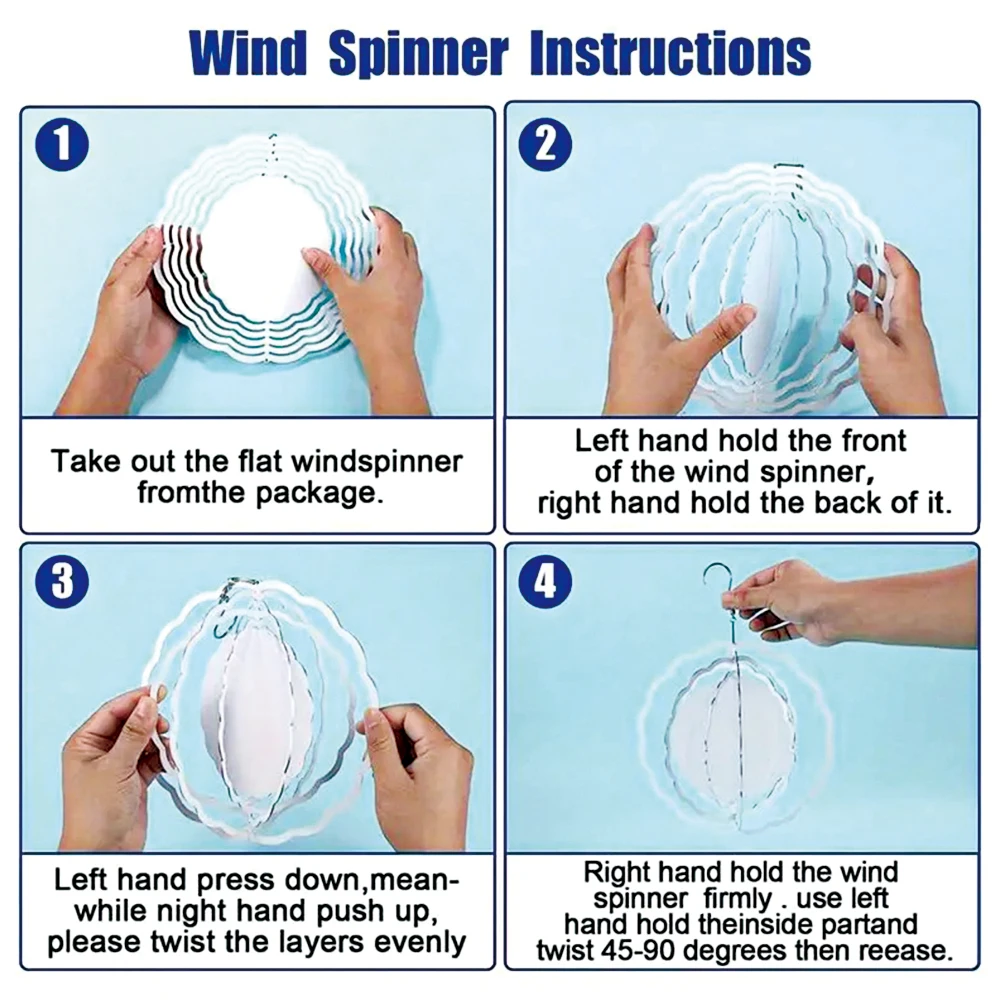 Wind Spinner Instructions

1

Take out the flat windspinner fromthe package.

2

Left hand hold the front of the wind spinner, right hand hold the back of it.

3

Left hand press down,meanwhile night hand push up, please twist the layers evenly

4

Right hand hold the wind spinner firmly . use left hand hold theinside partand twist 45-90 degrees then reease.