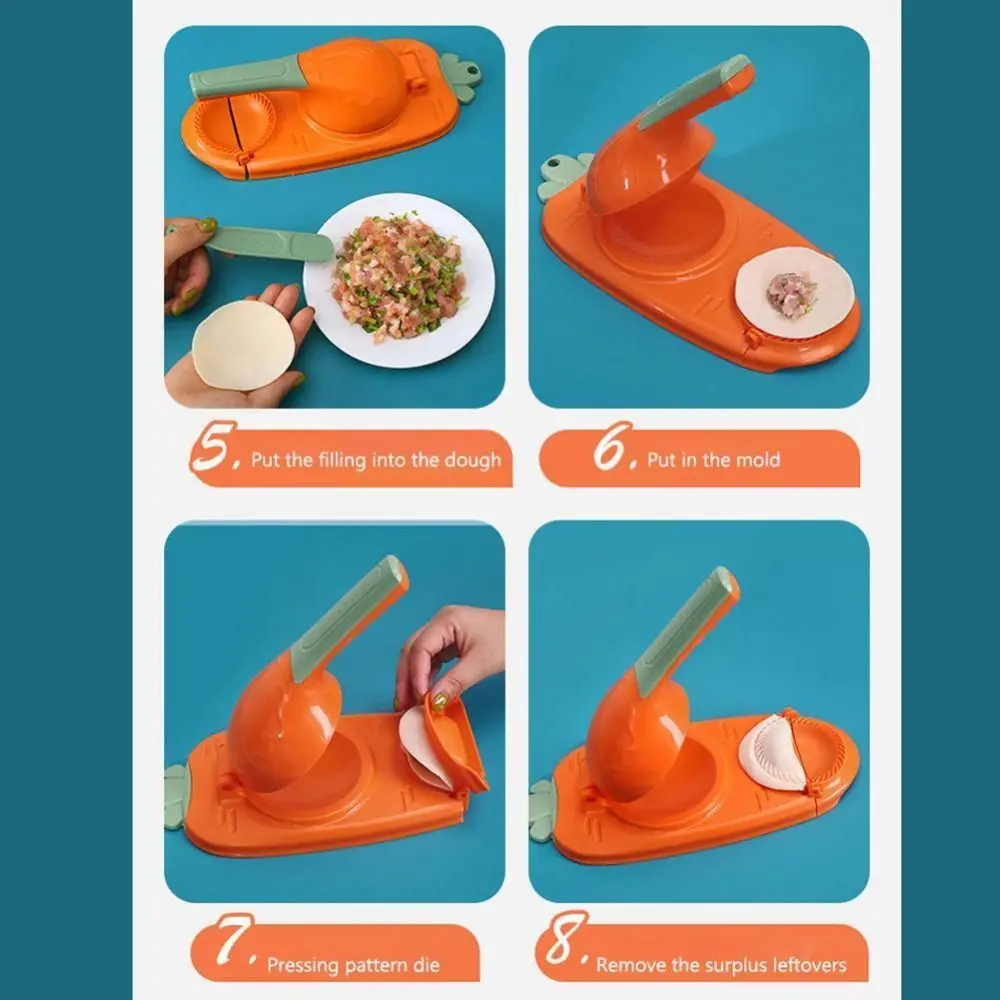 5. Put the filling into the dough

6. Put in the mold

7. Pressing pattern die

8. Remove the surplus leftovers