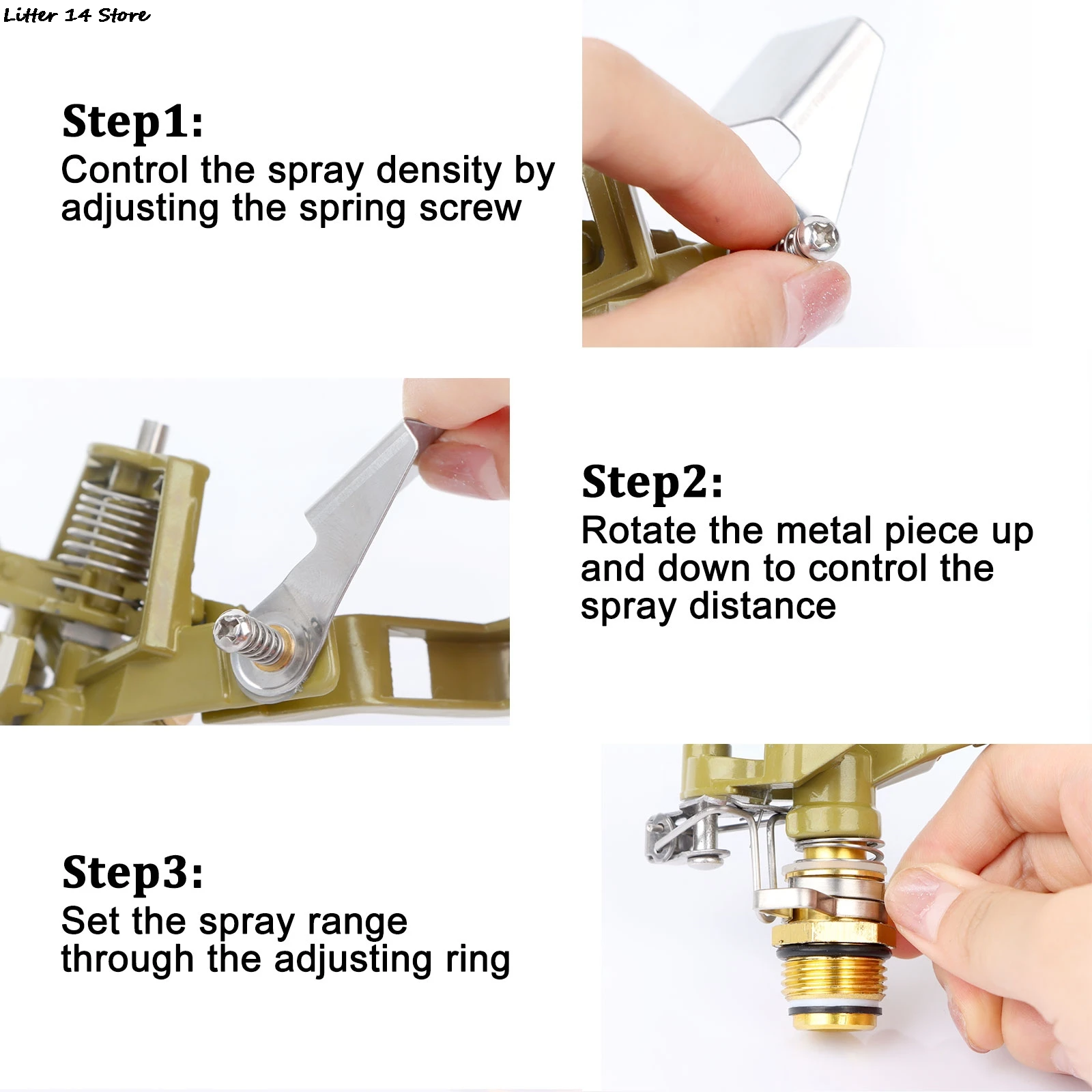 Litter 14 Store

Step1:
Control the spray density by adjusting the spring screw

Step2:
Rotate the metal piece up and down to control the spray distance

Step3:
Set the spray range through the adjusting ring