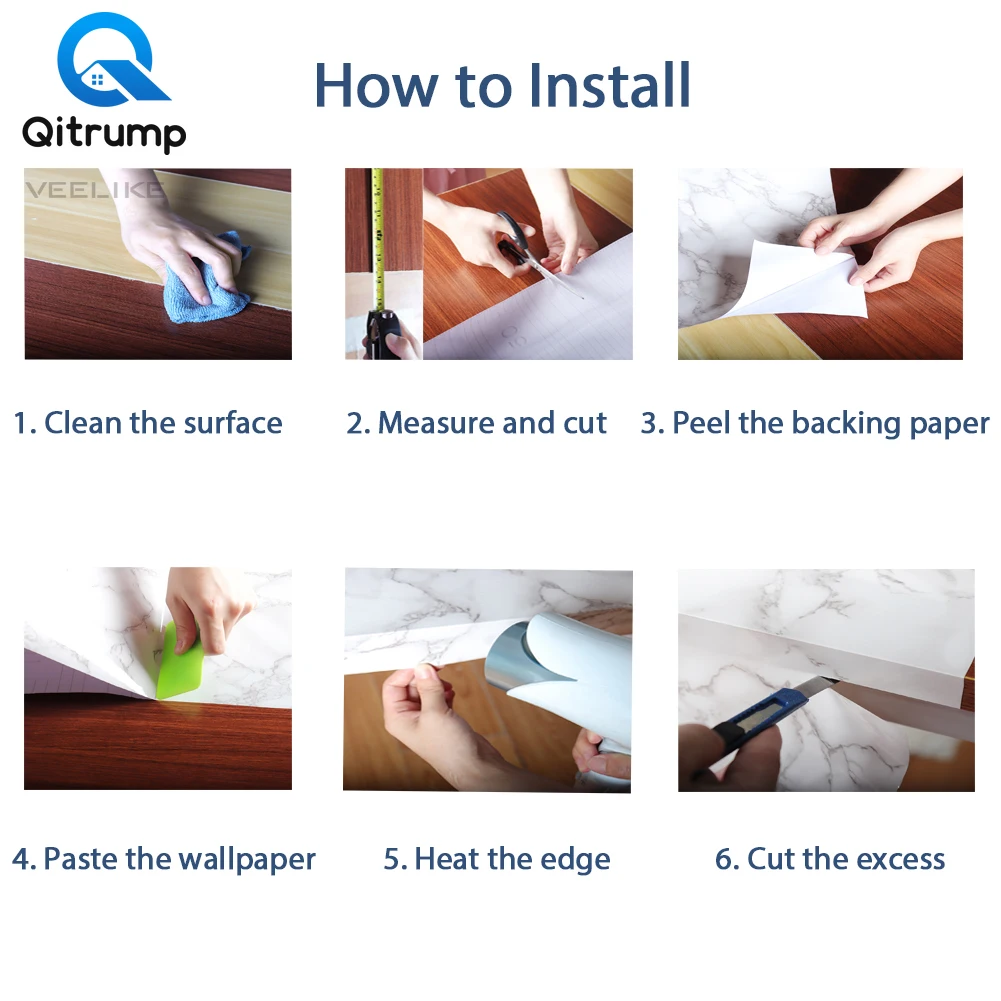 Qitrump

How to Install

VEELIKE

1. Clean the surface

2. Measure and cut

3. Peel the backing paper

4. Paste the wallpaper

5. Heat the edge

6. Cut the excess