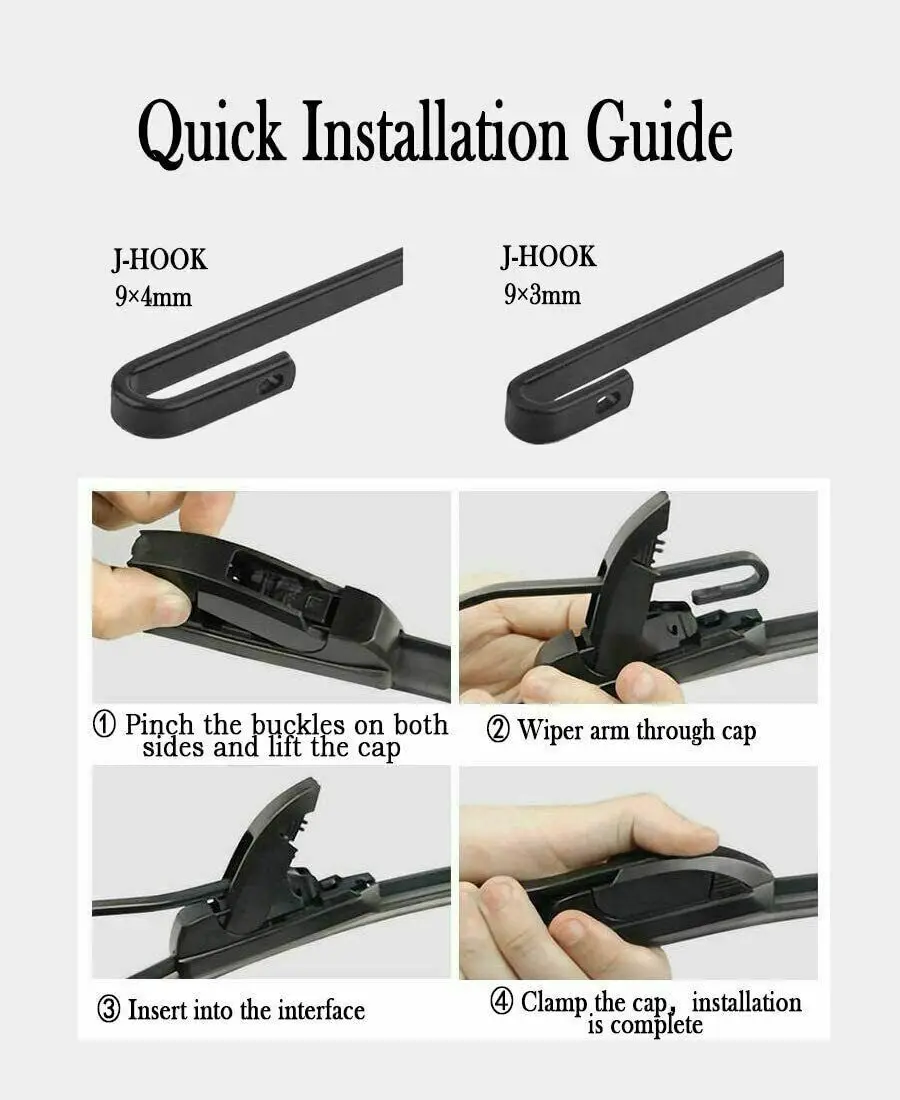 Quick Installation Guide

J-HOOK
9×4mm

J-HOOK
9×3mm

① Pinch the buckles on both sides and lift the cap

② Wiper arm through cap

③ Insert into the interface

④ Clamp the cap, installation is complete