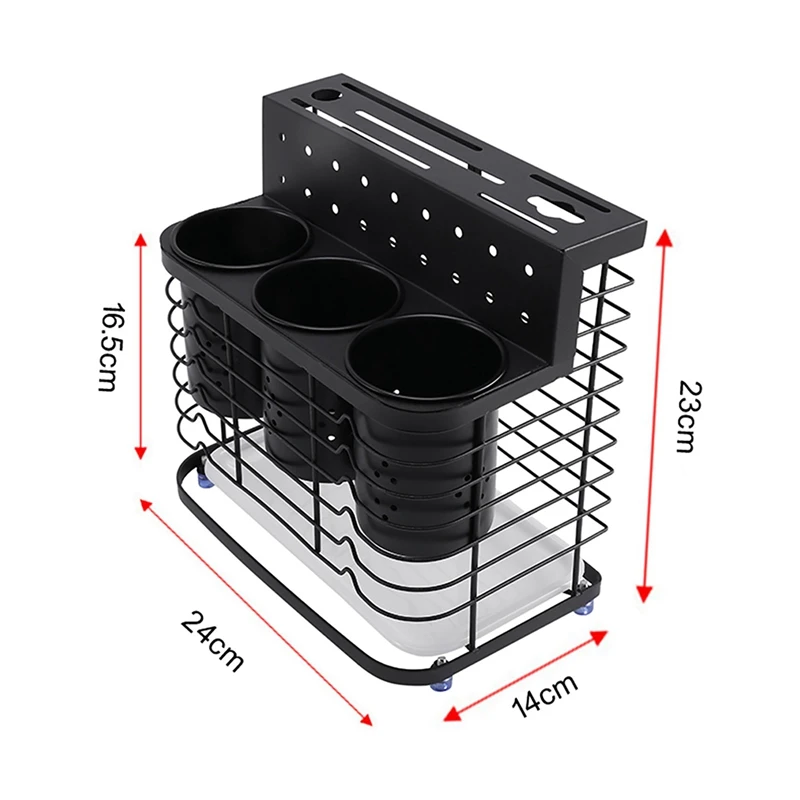 16.5cm

23cm

24cm

14cm