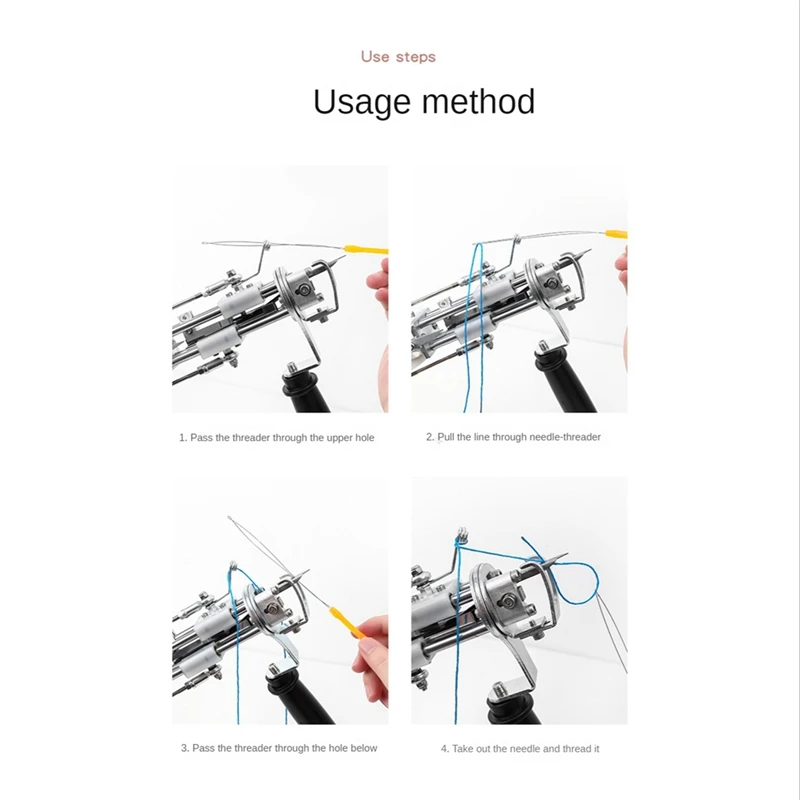 Use steps

Usage method

1. Pass the threader through the upper hole

2. Pull the line through needle-threader

3. Pass the threader through the hole below

4. Take out the needle and thread it