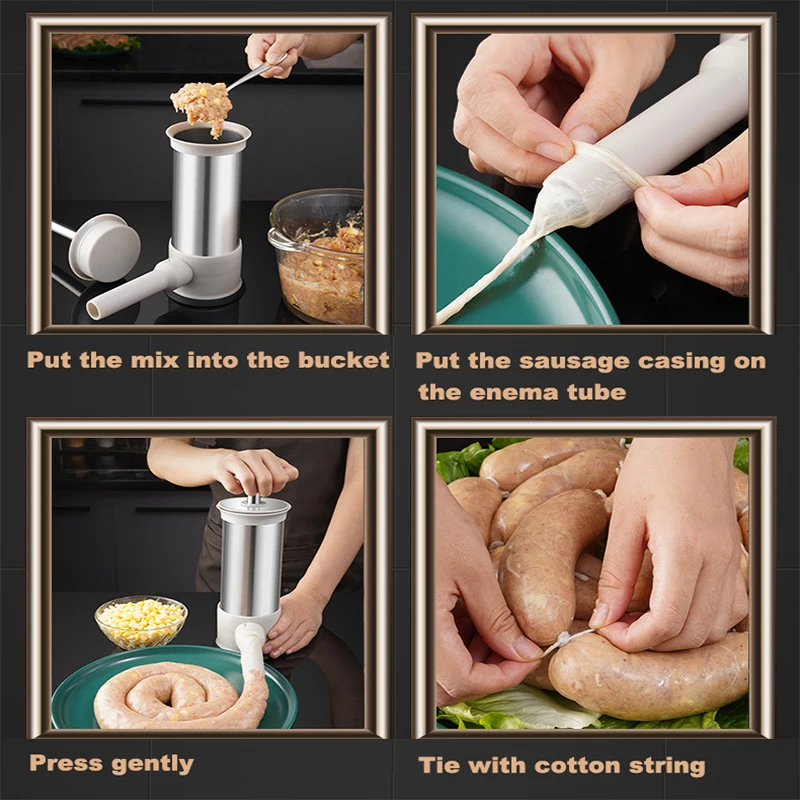 Put the mix into the bucket

Put the sausage casing on the enema tube

Press gently

Tie with cotton string