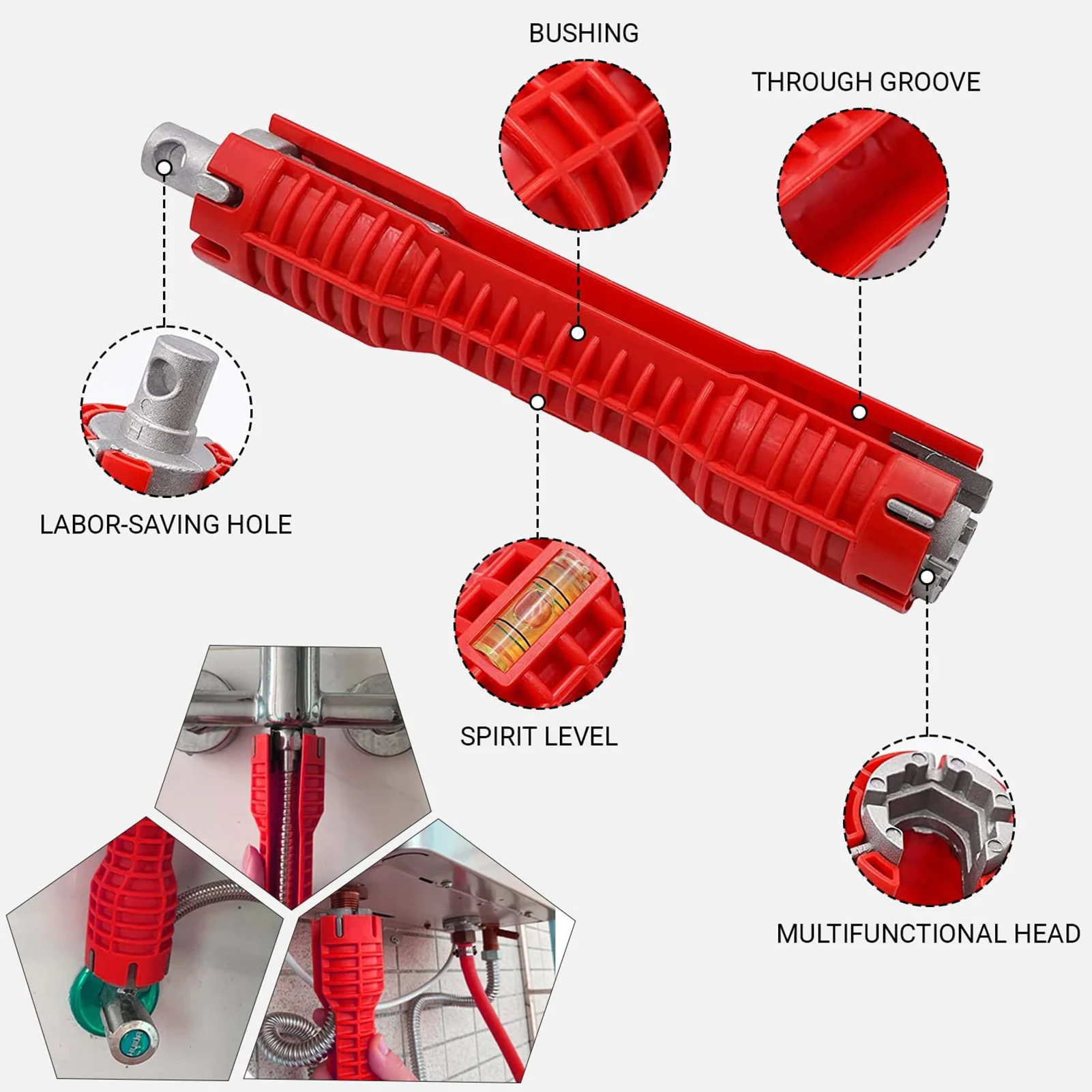 BUSHING

THROUGH GROOVE

LABOR-SAVING HOLE

SPIRIT LEVEL

MULTIFUNCTIONAL HEAD