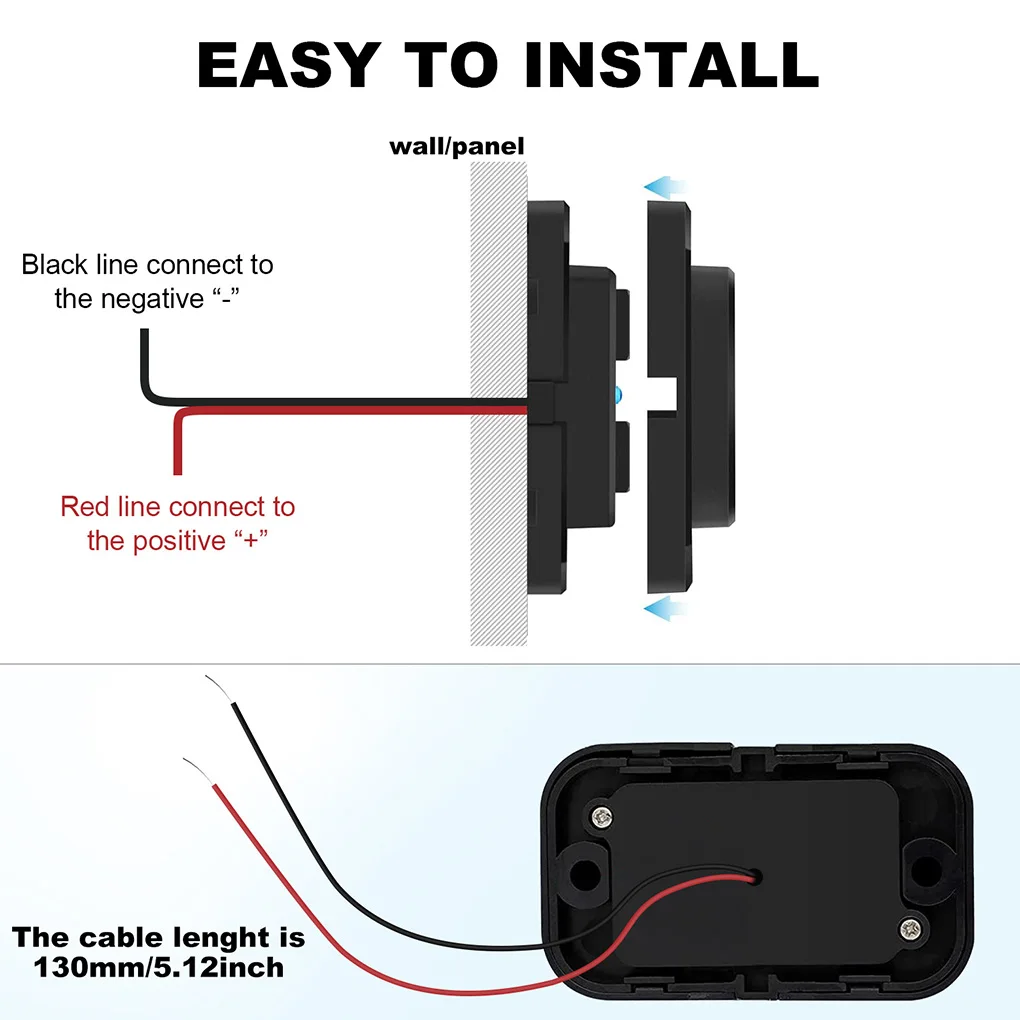 EASY TO INSTALL

wall/panel

Black line connect to the negative “-”

Red line connect to the positive “+”

The cable lenght is 130mm/5.12inch