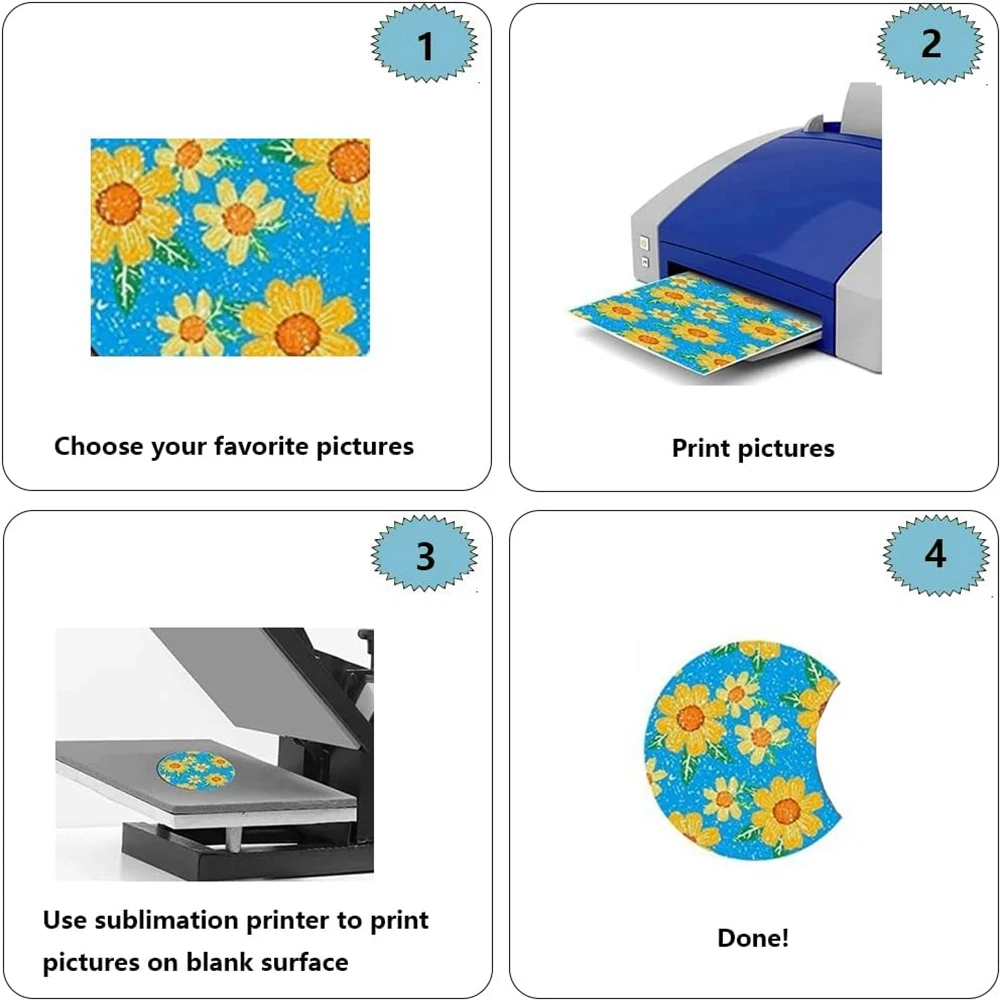 1

Choose your favorite pictures

2

Print pictures

3

Use sublimation printer to print pictures on blank surface

4

Done!