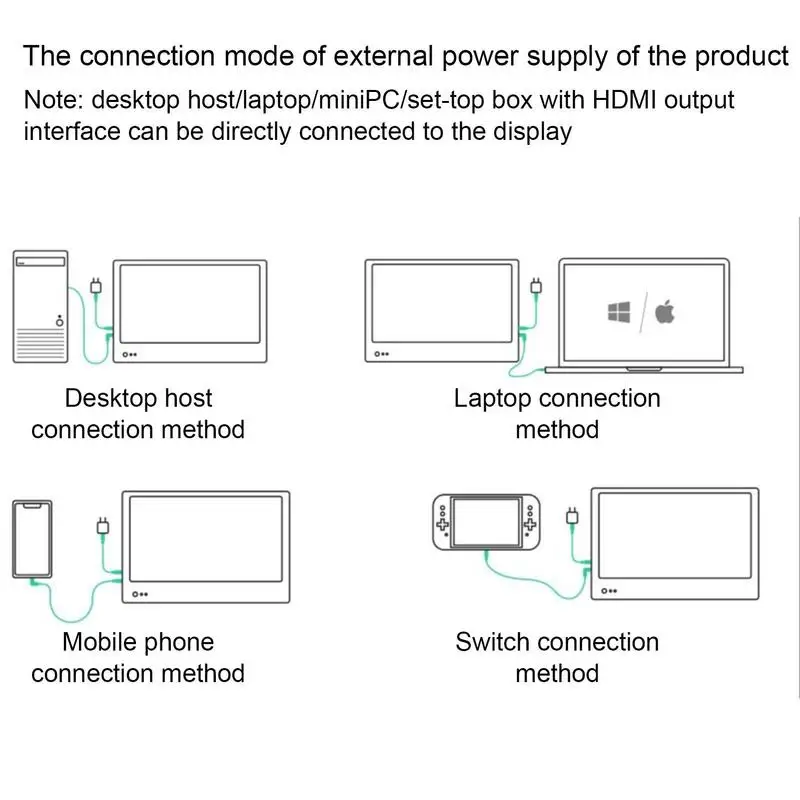 The connection mode of external power supply of the product
Note: desktop host/laptop/miniPC/set-top box with HDMI output interface can be directly connected to the display

Desktop host connection method

Laptop connection method

Mobile phone connection method

Switch connection method