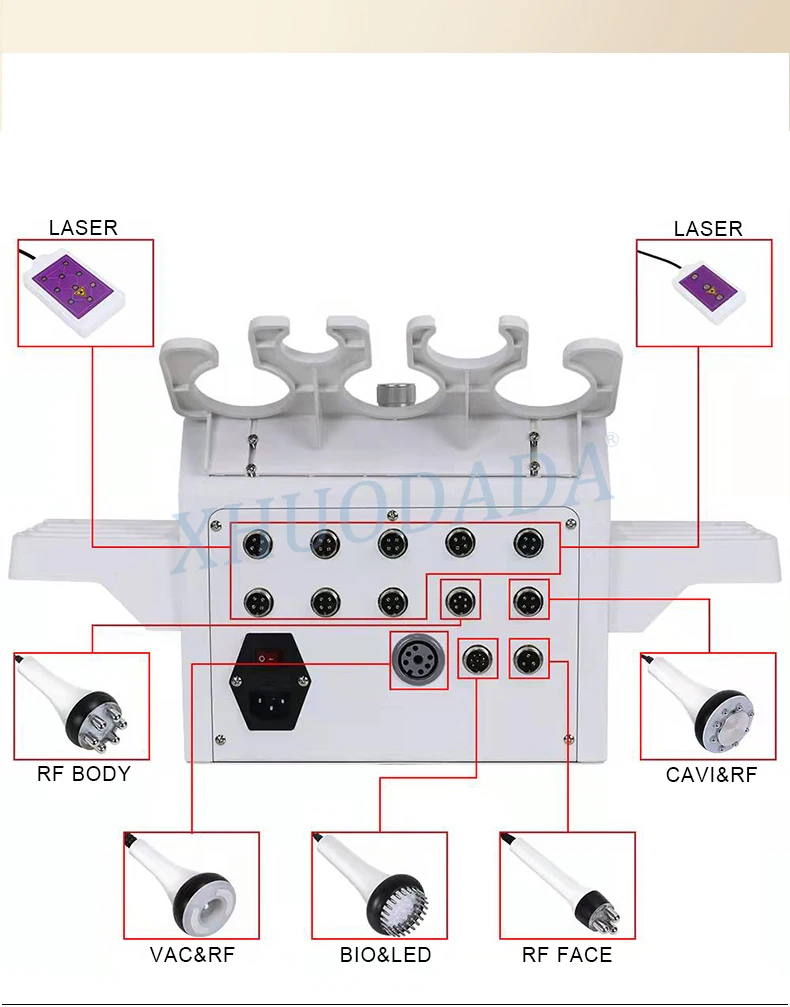 LASER

LASER

XHUODADA®

RF BODY

CAVI&RF

VAC&RF

BIO&LED

RF FACE