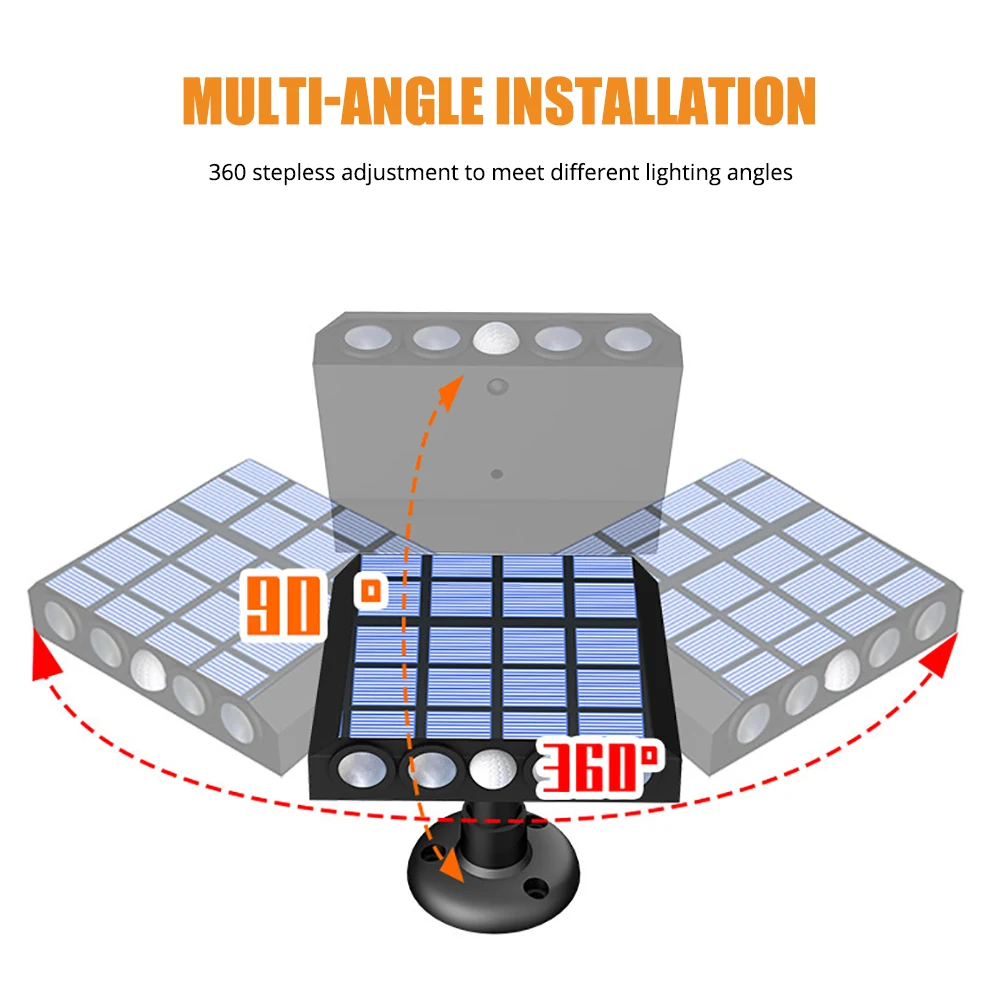 MULTI-ANGLE INSTALLATION

360 stepless adjustment to meet different lighting angles

90°

360°